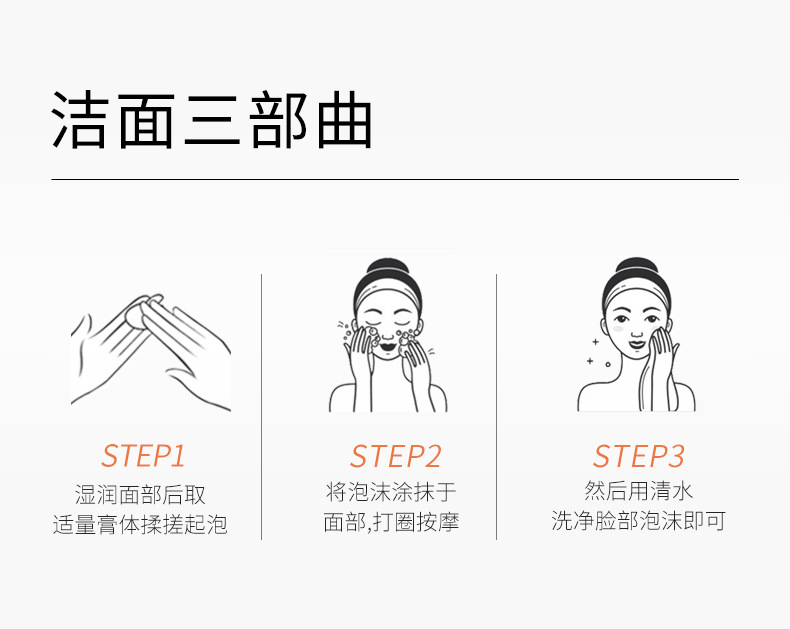 洁面三部曲

STEP1
湿润面部后取
适量膏体揉搓起泡

STEP2
将泡沫涂抹于
面部,打圈按摩

STEP3
然后用清水
洗净脸部泡沫即可