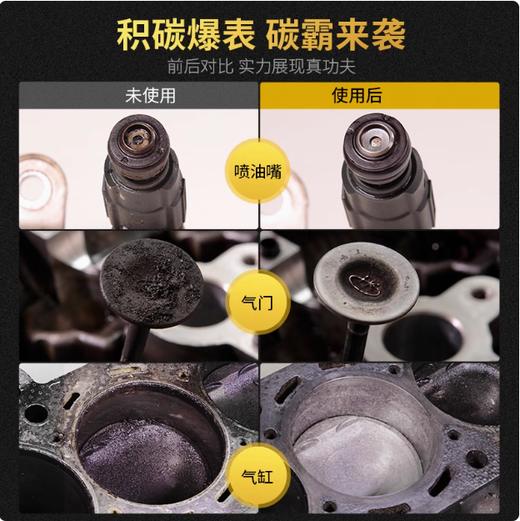 积碳爆表 碳霸来袭
前后对比 实力展现真功夫

未使用
使用后

喷油嘴

气门

气缸