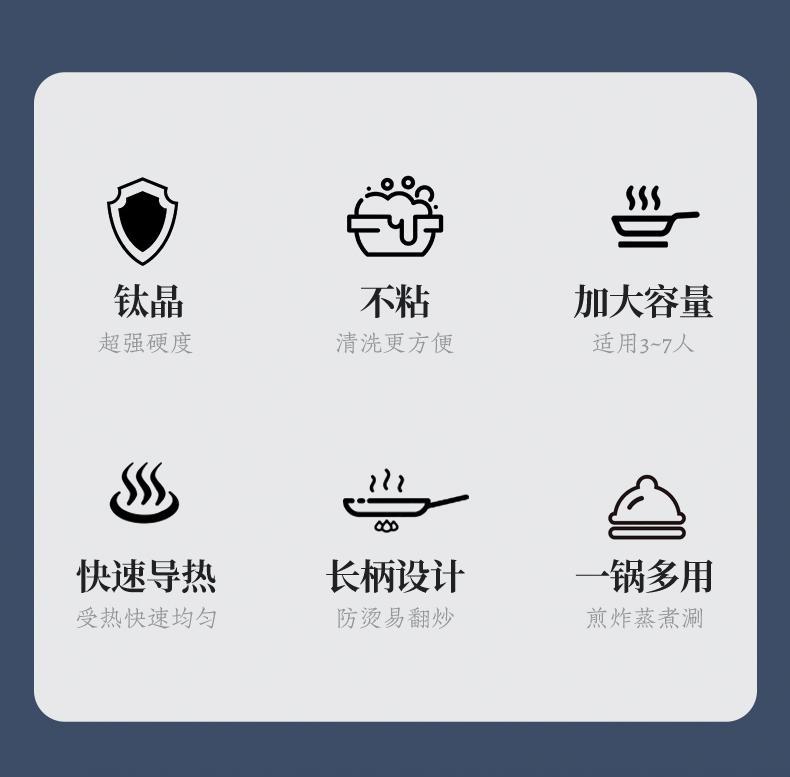 钛晶
超强硬度

不粘
清洗更方便

加大容量
适用3~7人

快速导热
受热快速均匀

长柄设计
防烫易翻炒

一锅多用
煎炸蒸煮涮