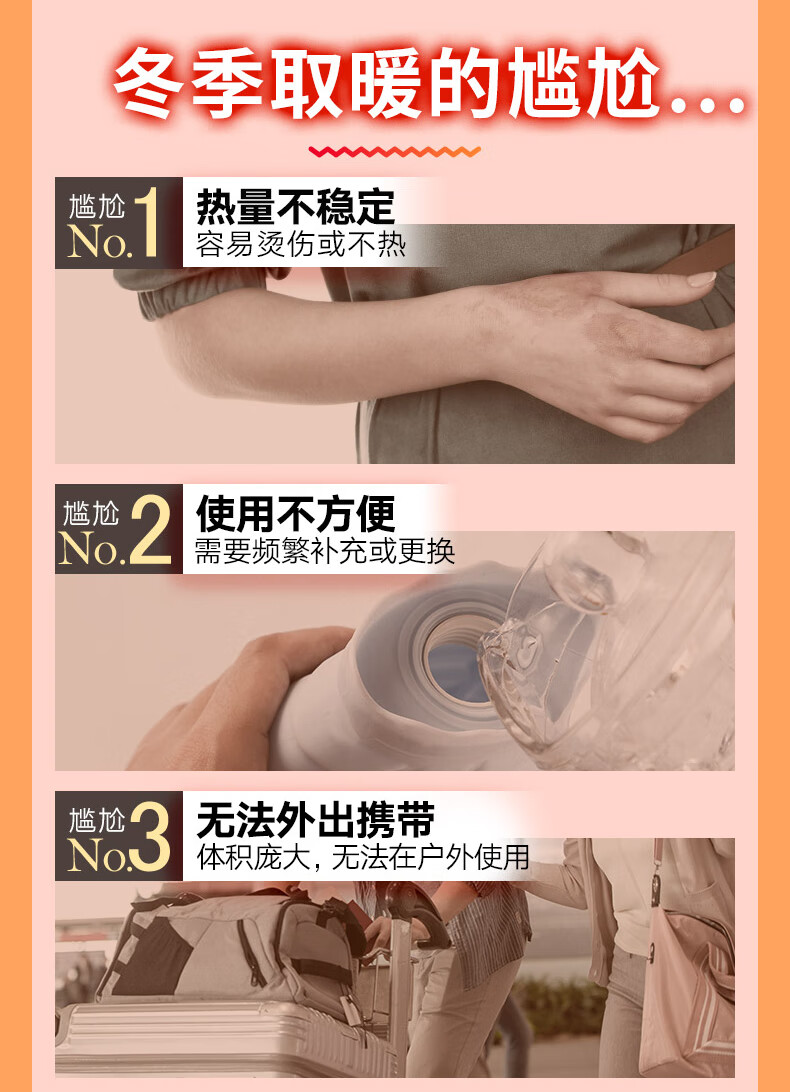 冬季取暖的尴尬...

尴尬 No.1
热量不稳定
容易烫伤或不热

尴尬 No.2
使用不方便
需要频繁补充或更换

尴尬 No.3
无法外出携带
体积庞大，无法在户外使用