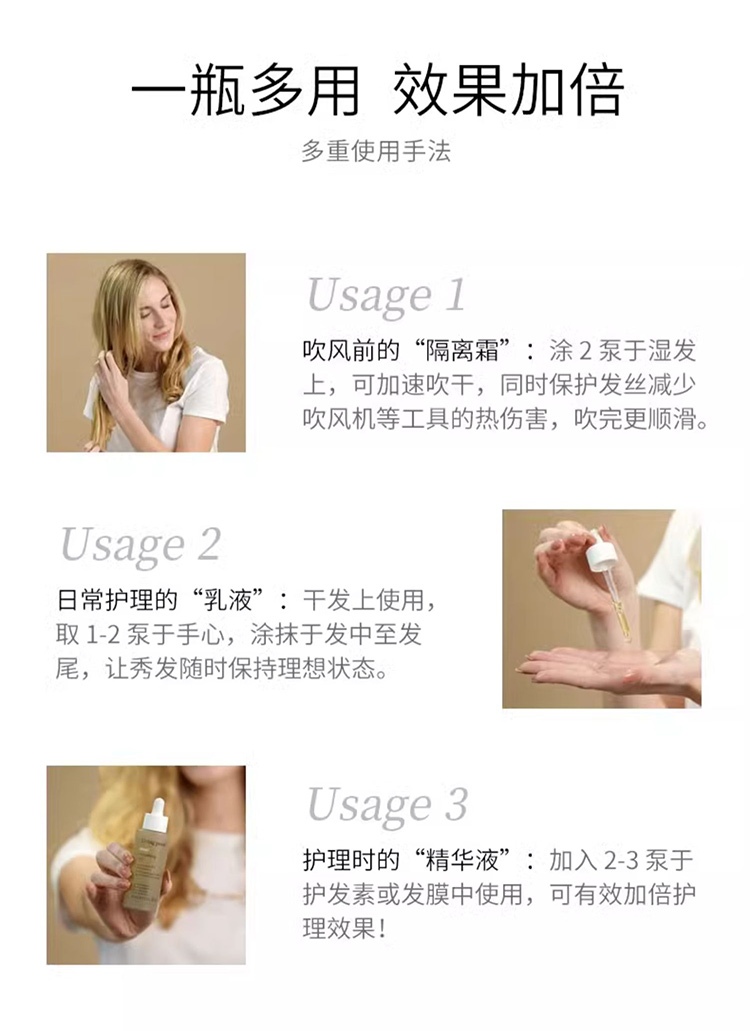 一瓶多用 效果加倍

多重使用手法

Usage 1

吹风前的“隔离霜”：涂 2 泵于湿发上，可加速吹干，同时保护发丝减少吹风机等工具的热伤害，吹完更顺滑。

Usage 2

日常护理的“乳液”：干发上使用，取 1-2 泵于手心，涂抹于发中至发尾，让秀发随时保持理想状态。

Usage 3

护理时的“精华液”：加入 2-3 泵于护发素或发膜中使用，可有效加倍护理效果！