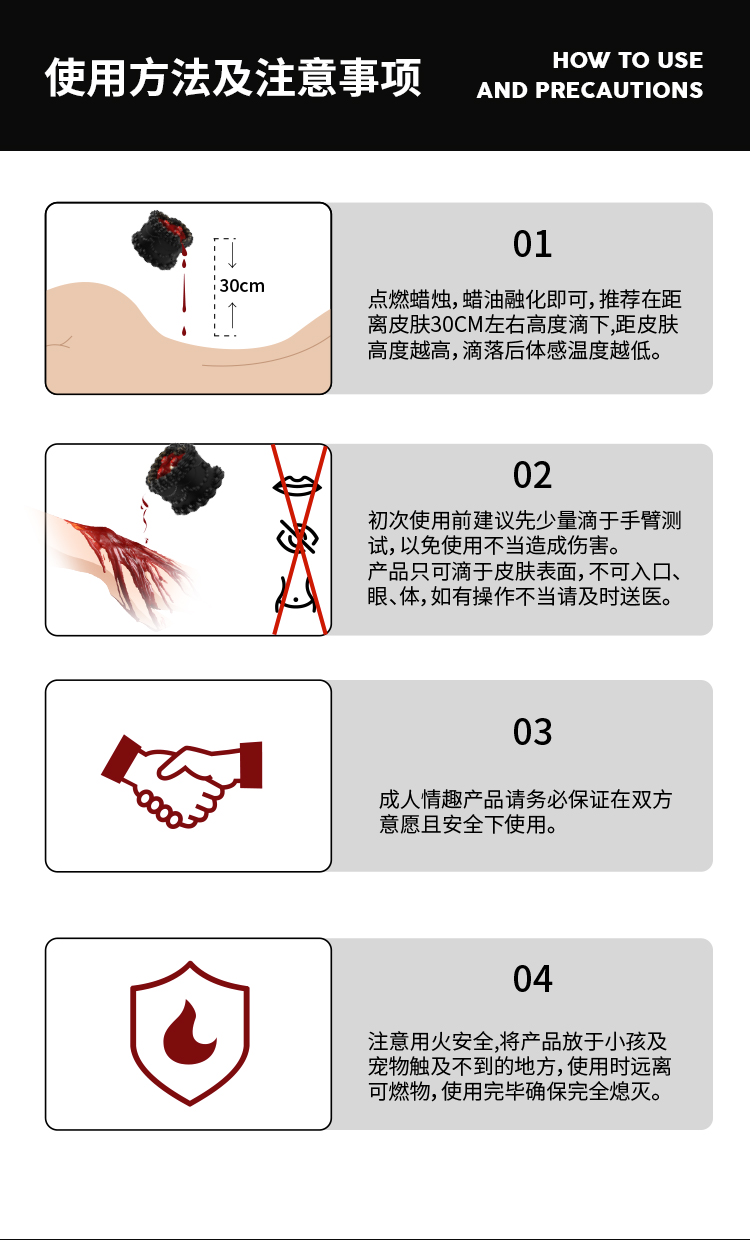 使用方法及注意事项

HOW TO USE
AND PRECAUTIONS

30cm

01

点燃蜡烛，蜡油融化即可，推荐在距离皮肤30CM左右高度滴下，距皮肤高度越高，滴落后体感温度越低。

02

初次使用前建议先少量滴于手臂测试，以免使用不当造成伤害。
产品只可滴于皮肤表面，不可入口、眼、体，如有操作不当请及时送医。

03

成人情趣产品请务必保证在双方意愿且安全下使用。

04

注意用火安全,将产品放于小孩及宠物触及不到的地方，使用时远离可燃物，使用完毕确保完全熄灭。