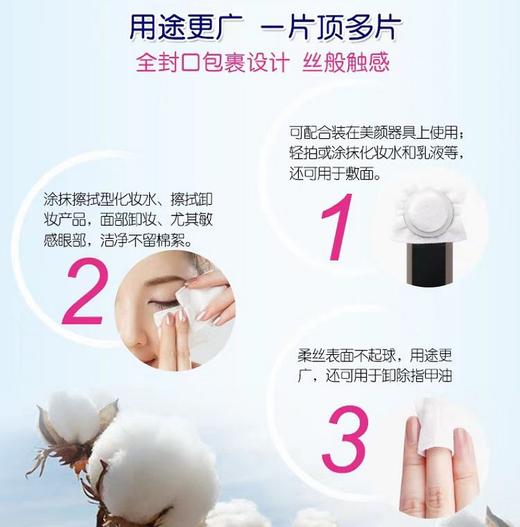 用途更广 一片顶多片
全封口包裹设计 丝般触感

可配合装在美颜器具上使用；轻拍或涂抹化妆水和乳液等，还可用于敷面。

1

涂抹擦拭型化妆水、擦拭卸妆产品，面部卸妆、尤其敏感眼部，洁净不留棉絮。

2

柔丝表面不起球，用途更广，还可用于卸除指甲油

3