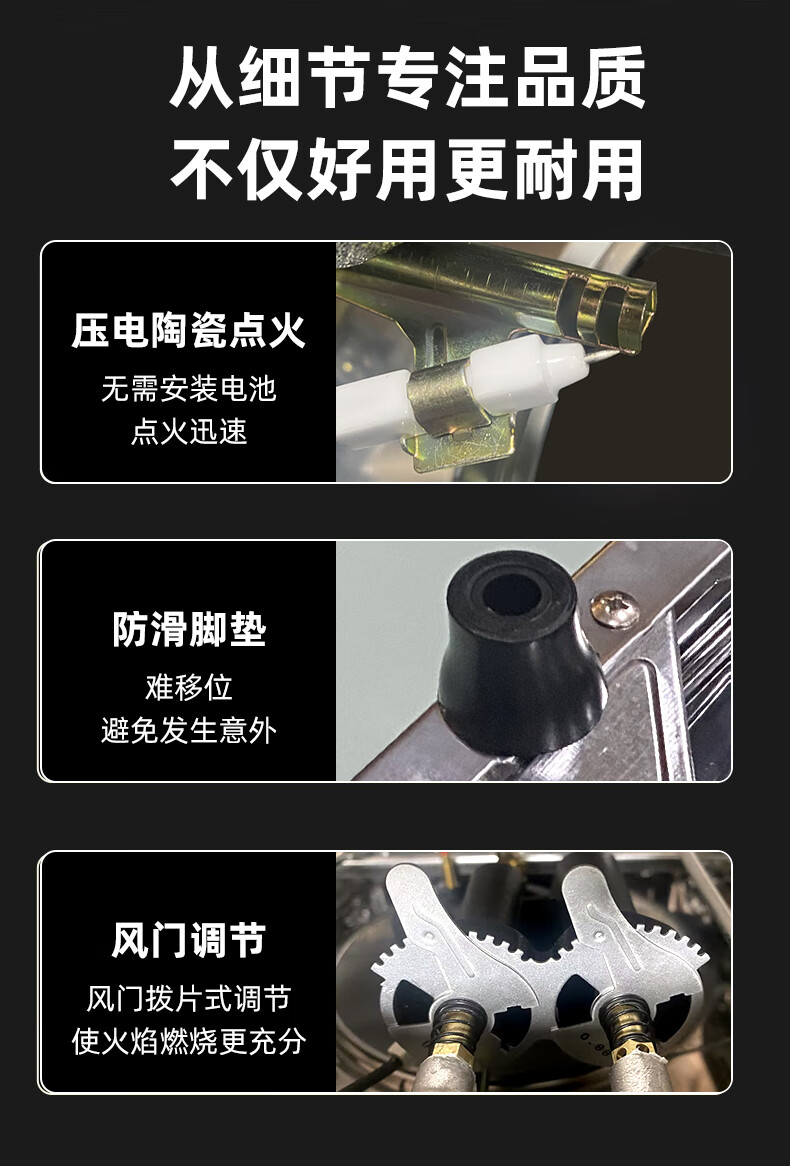 从细节专注品质
不仅好用更耐用

压电陶瓷点火
无需安装电池
点火迅速

防滑脚垫
难移位
避免发生意外

风门调节
风门拨片式调节
使火焰燃烧更充分