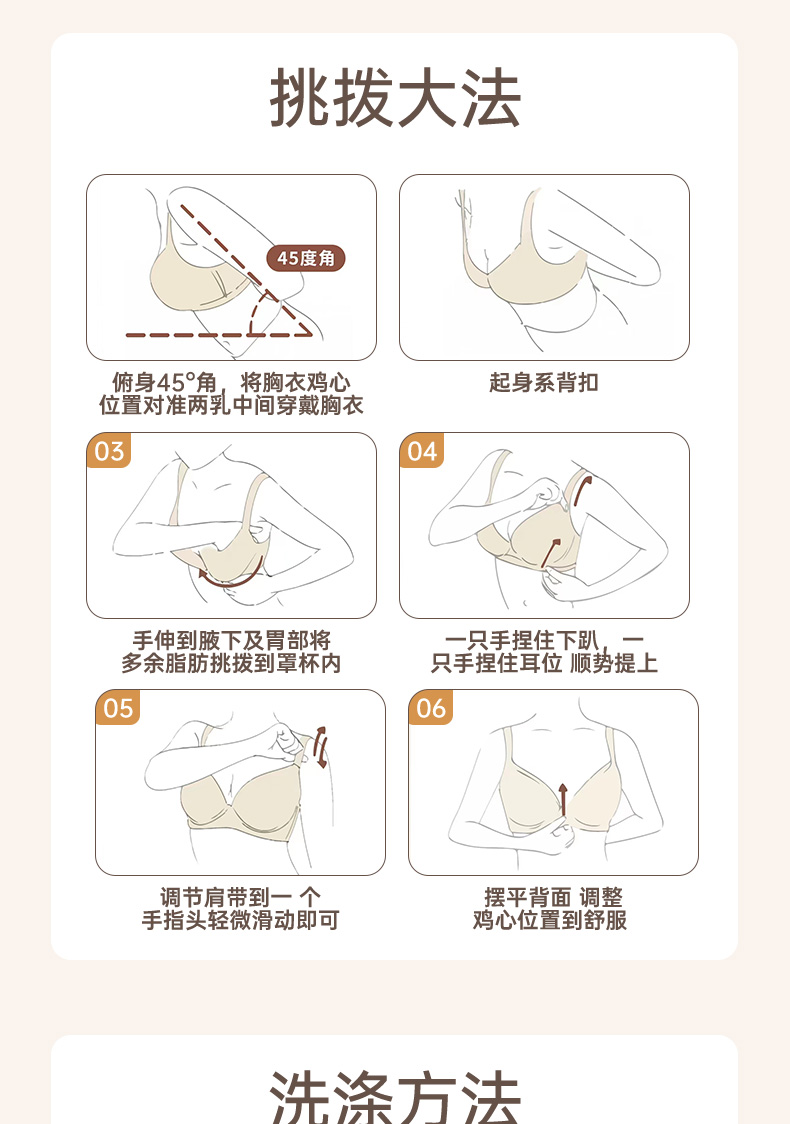 挑拨大法

45度角

俯身45°角，将胸衣鸡心位置对准两乳中间穿戴胸衣

起身系背扣

03

手伸到腋下及胃部将多余脂肪挑拨到罩杯内

04

一只手捏住下趴，一只手捏住耳位 顺势提上

05

调节肩带到一 个手指头轻微滑动即可

06

摆平背面 调整鸡心位置到舒服

洗涤方法