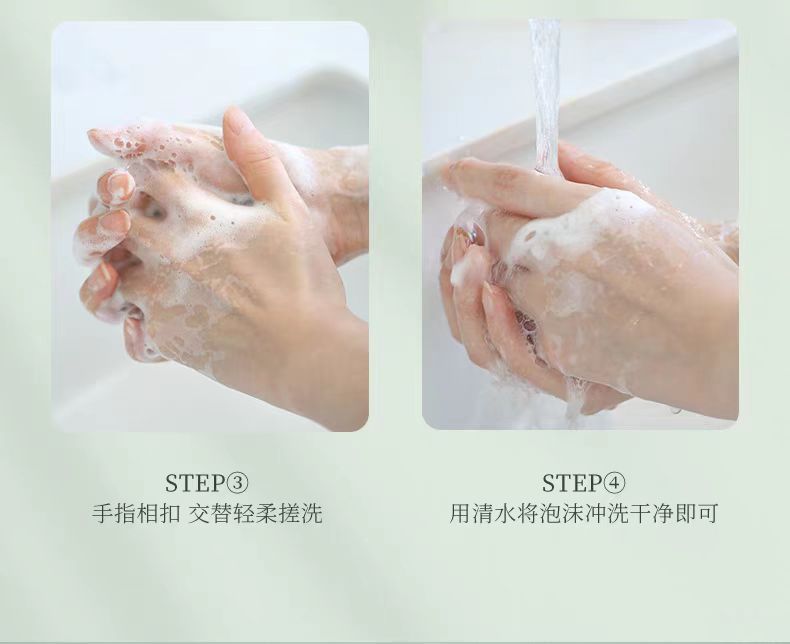 STEP③
手指相扣 交替轻柔搓洗

STEP④
用清水将泡沫冲洗干净即可