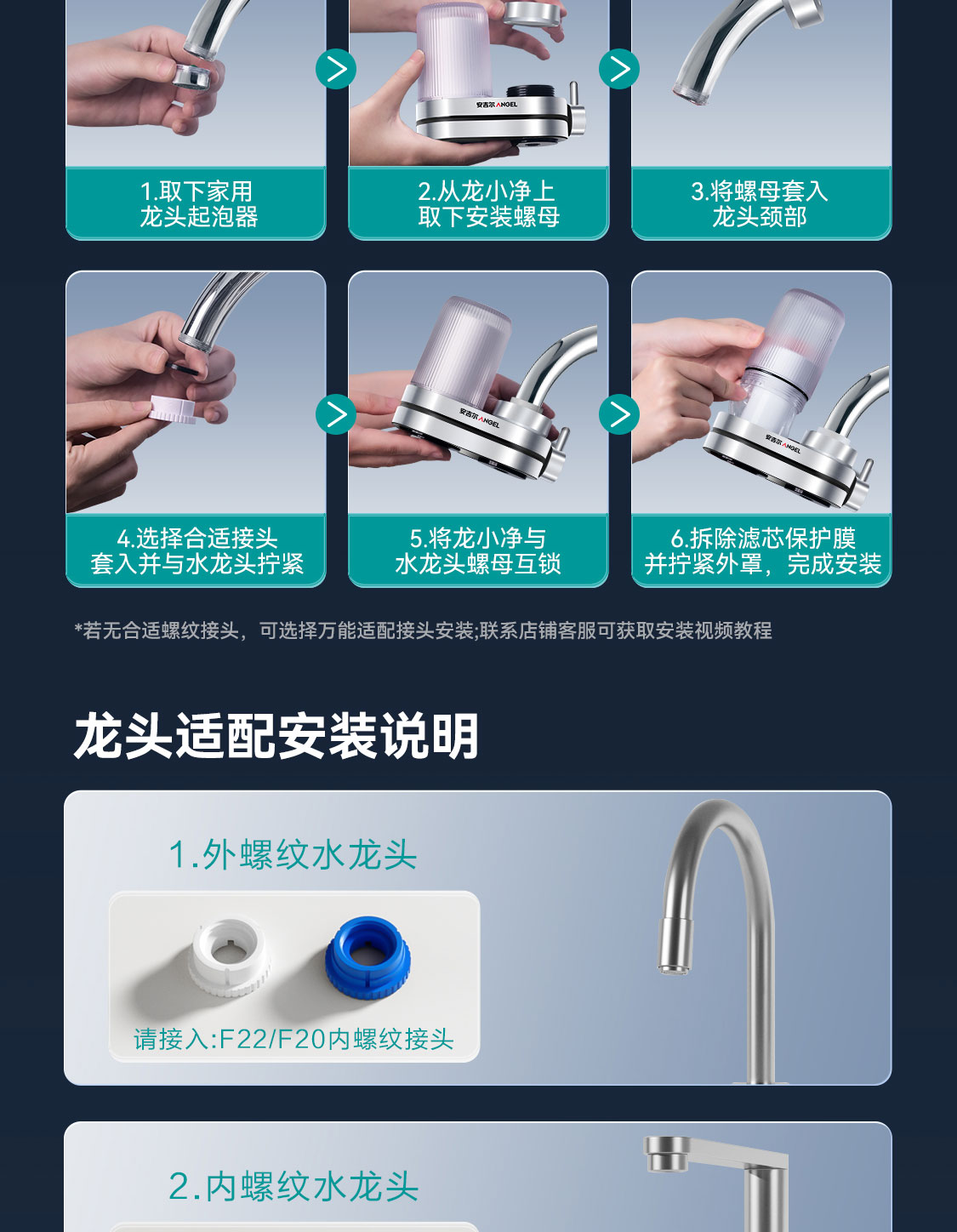 安吉尔 ANGEL

1.取下家用龙头起泡器

2.从龙小净上取下安装螺母

3.将螺母套入龙头颈部

安吉尔 ANGEL

安吉尔 ANGEL

4.选择合适接头套入并与水龙头拧紧

5.将龙小净与水龙头螺母互锁

6.拆除滤芯保护膜并拧紧外罩，完成安装

*若无合适螺纹接头，可选择万能适配接头安装;联系店铺客服可获取安装视频教程

龙头适配安装说明

1.外螺纹水龙头

请接入:F22/F20内螺纹接头

2.内螺纹水龙头