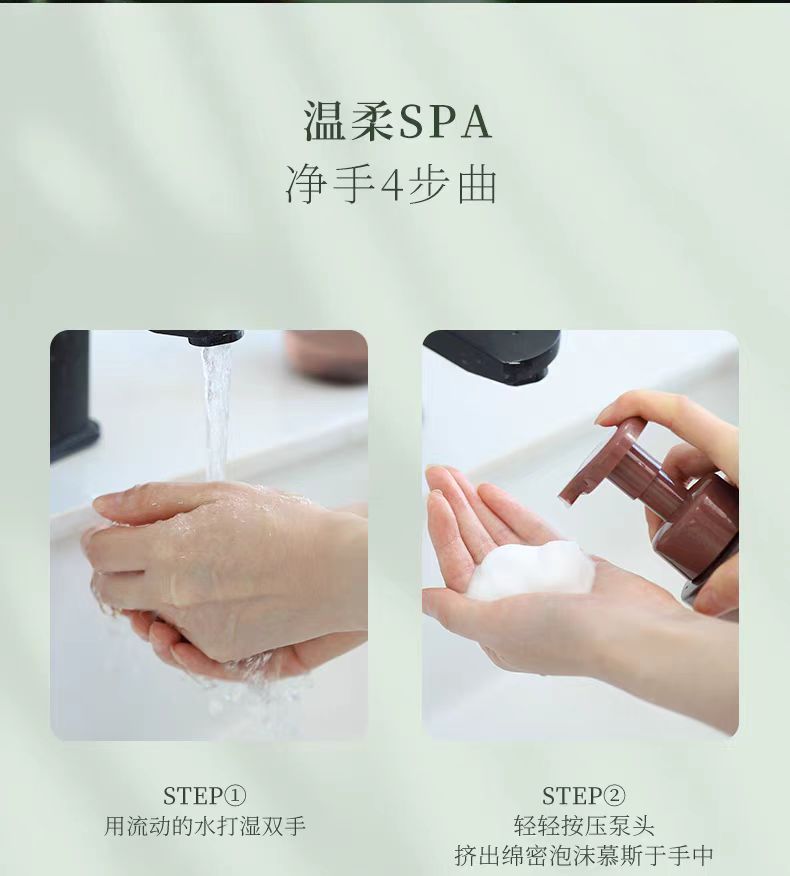 温柔SPA
净手4步曲

STEP①
用流动的水打湿双手

STEP②
轻轻按压泵头
挤出绵密泡沫慕斯于手中