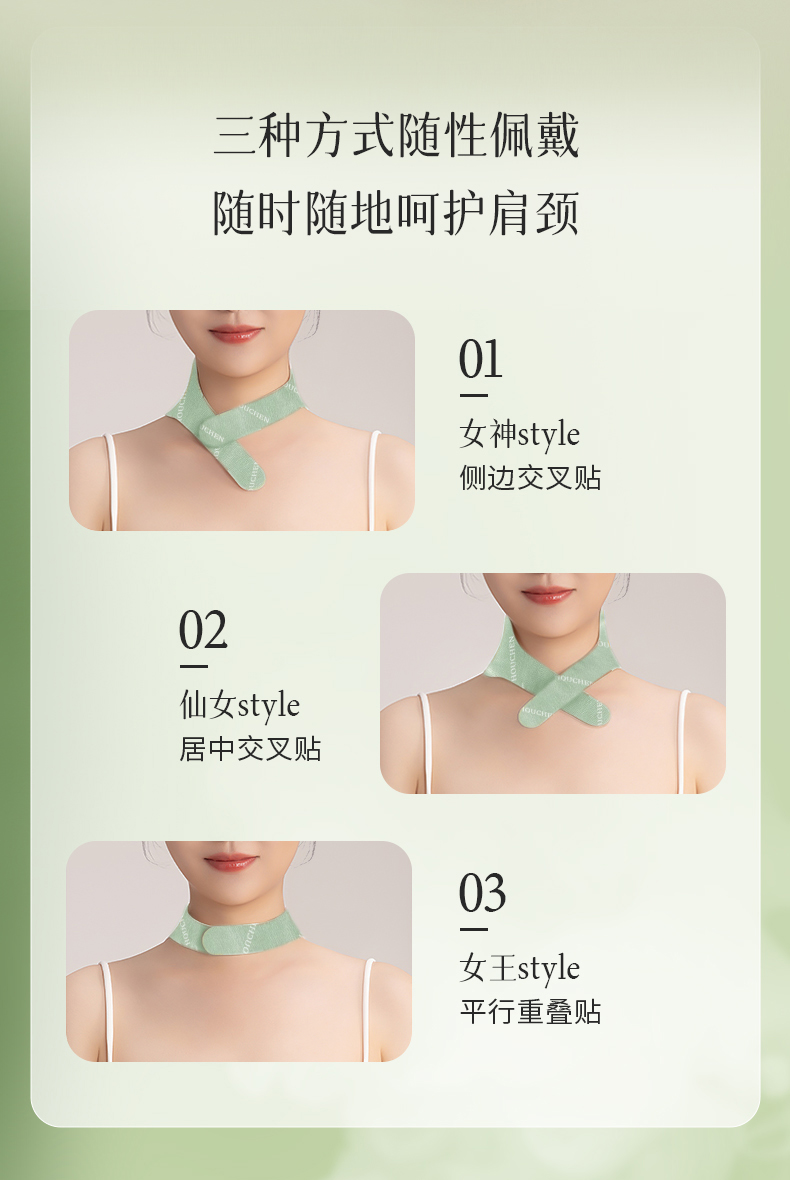 三种方式随性佩戴
随时随地呵护肩颈

01
女神style
侧边交叉贴

02
仙女style
居中交叉贴

03
女王style
平行重叠贴