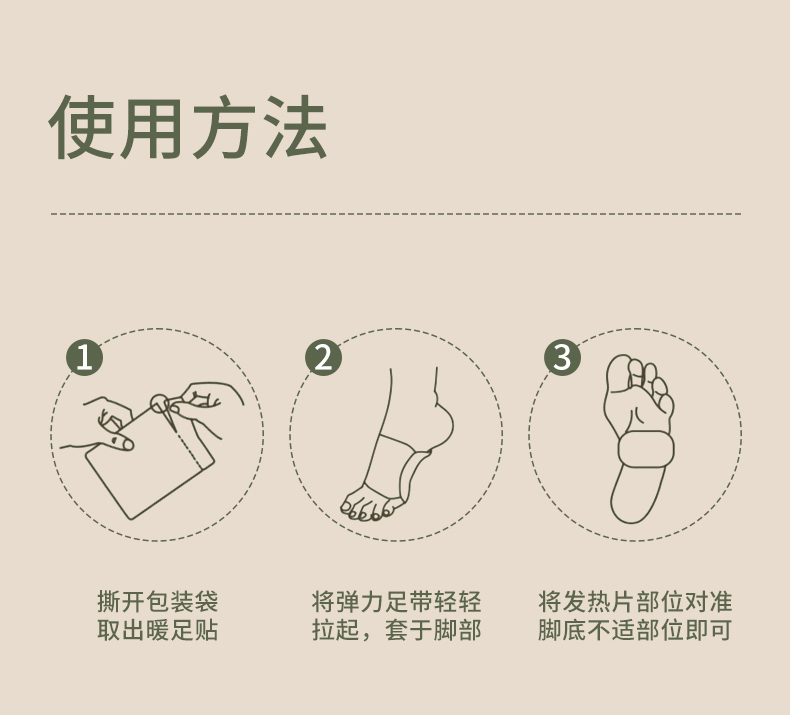 使用方法

1

撕开包装袋
取出暖足贴

2

将弹力足带轻轻
拉起，套于脚部

3

将发热片部位对准
脚底不适部位即可