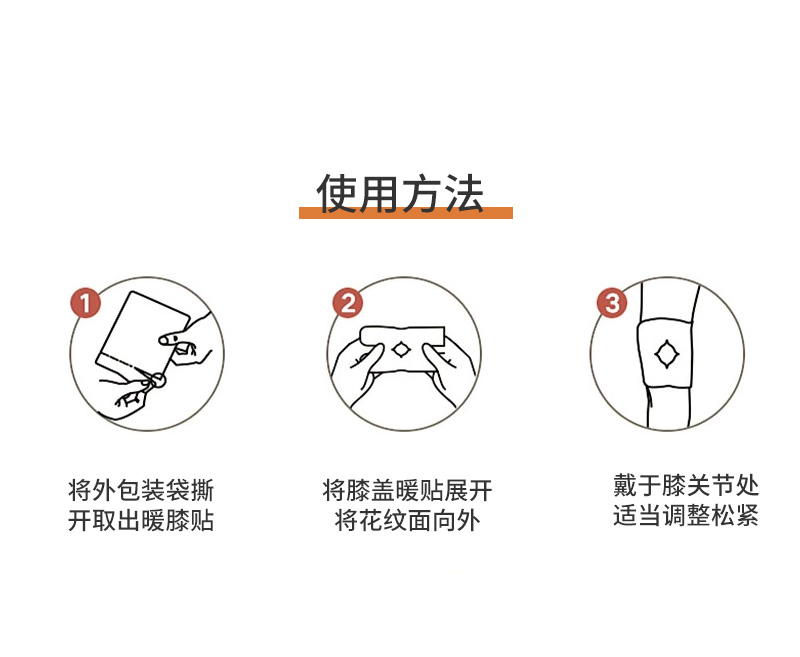 使用方法

1

将外包装袋撕开取出暖膝贴

2

将膝盖暖贴展开将花纹面向外

3

戴于膝关节处适当调整松紧