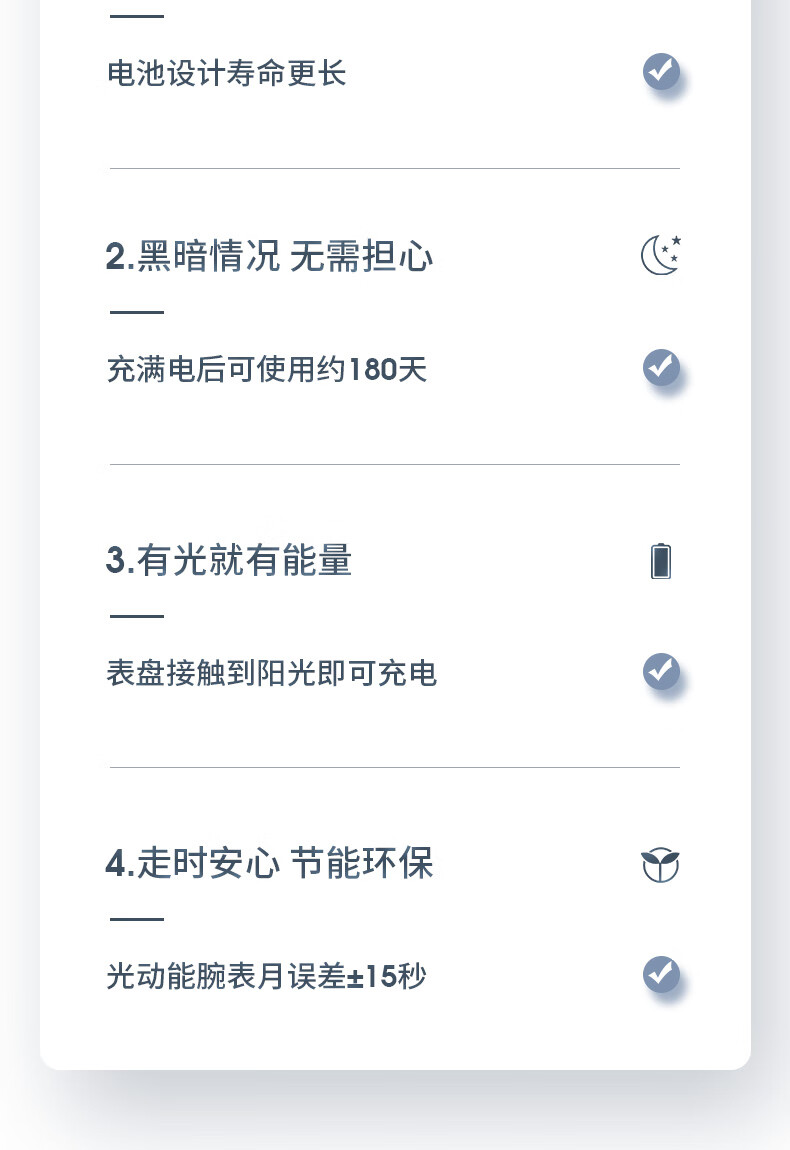 电池设计寿命更长

2.黑暗情况 无需担心

充满电后可使用约180天

3.有光就有能量

表盘接触到阳光即可充电

4.走时安心 节能环保

光动能腕表月误差±15秒