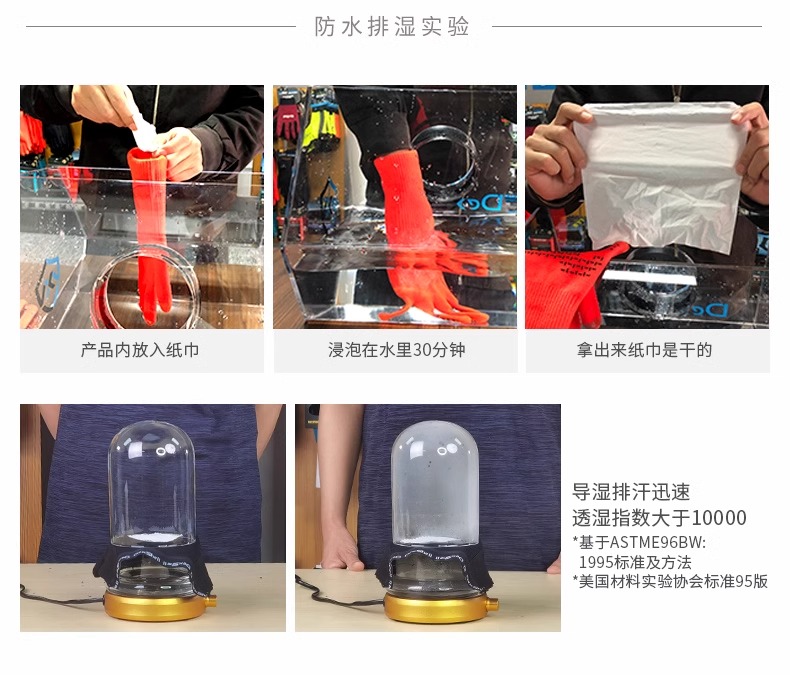 防水排湿实验

产品内放入纸巾

浸泡在水里30分钟

拿出来纸巾是干的

导湿排汗迅速
透湿指数大于10000
*基于ASTME96BW: 1995标准及方法
*美国材料实验协会标准95版