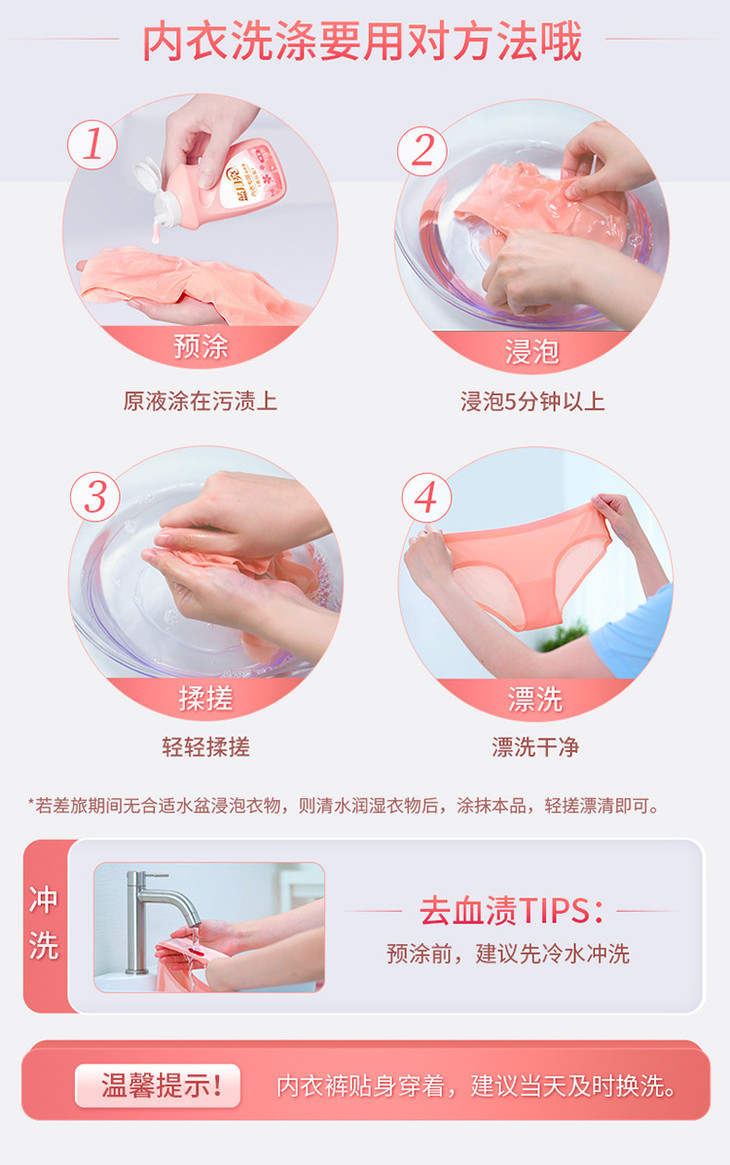 内衣洗涤要用对方法哦

1
预涂
原液涂在污渍上

2
浸泡
浸泡5分钟以上

3
揉搓
轻轻揉搓

4
漂洗
漂洗干净

*若差旅期间无合适水盆浸泡衣物，则清水润湿衣物后，涂抹本品，轻搓漂清即可。

冲洗

去血渍TIPS：
预涂前，建议先冷水冲洗

温馨提示！ 内衣裤贴身穿着，建议当天及时换洗。