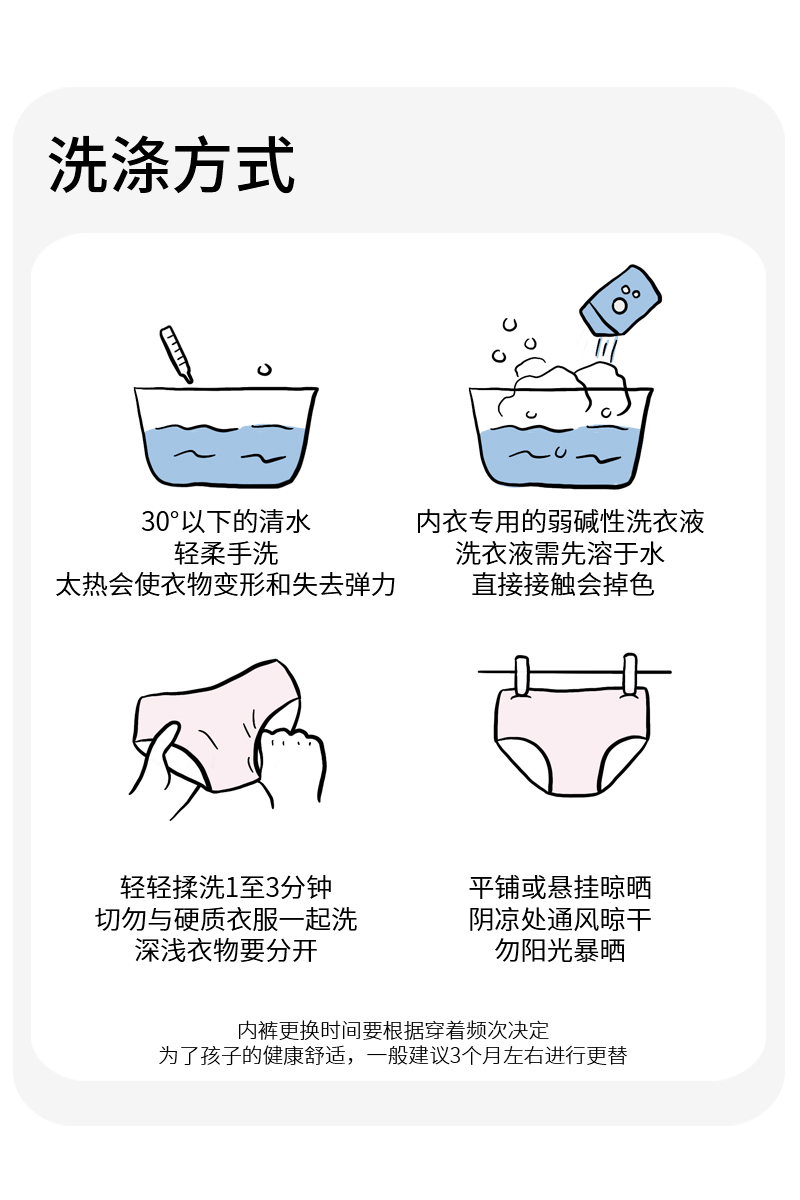 洗涤方式

30°以下的清水
轻柔手洗
太热会使衣物变形和失去弹力

内衣专用的弱碱性洗衣液
洗衣液需先溶于水
直接接触会掉色

轻轻揉洗1至3分钟
切勿与硬质衣服一起洗
深浅衣物要分开

平铺或悬挂晾晒
阴凉处通风晾干
勿阳光暴晒

内裤更换时间要根据穿着频次决定
为了孩子的健康舒适，一般建议3个月左右进行更替