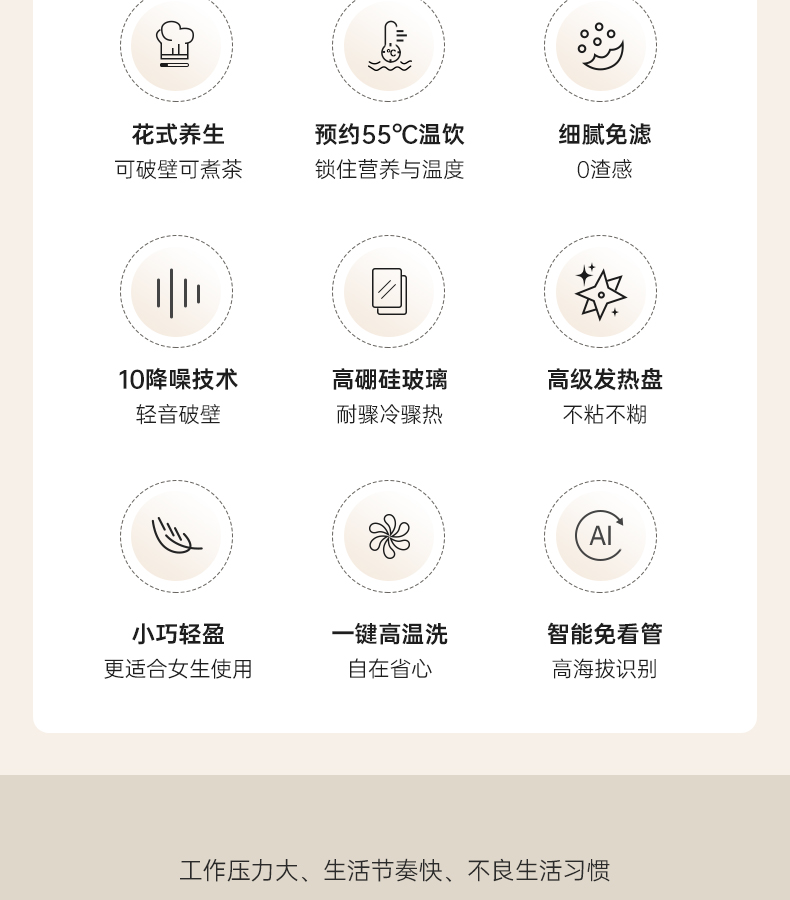 花式养生
可破壁可煮茶

预约55℃温饮
锁住营养与温度

细腻免滤
0渣感

10降噪技术
轻音破壁

高硼硅玻璃
耐骤冷骤热

高级发热盘
不粘不糊

小巧轻盈
更适合女生使用

一键高温洗
自在省心

智能免看管
高海拔识别

工作压力大、生活节奏快、不良生活习惯