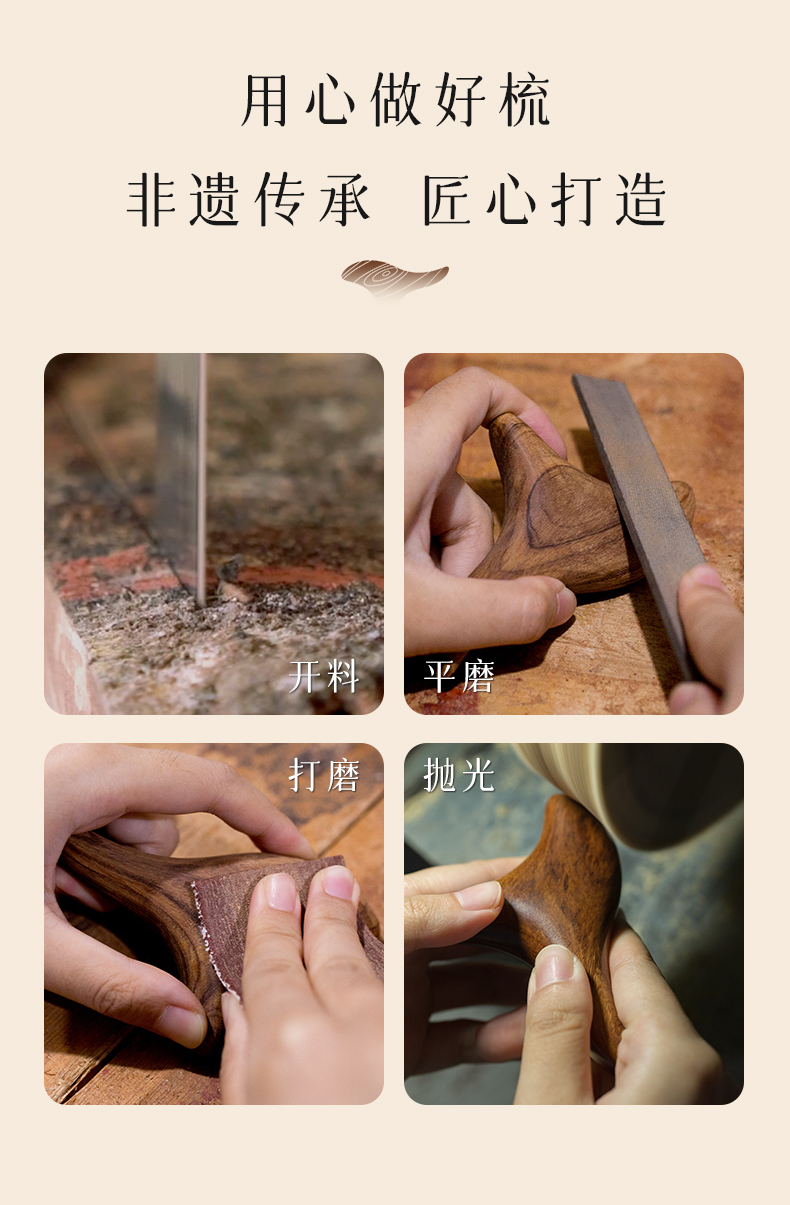 用心做好梳

非遗传承 匠心打造

开料

平磨

打磨

抛光