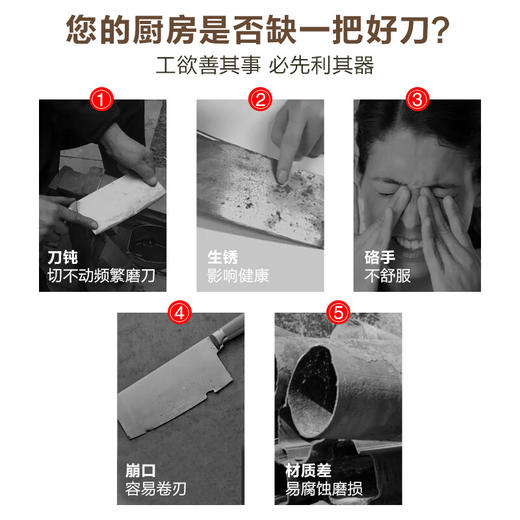 您的厨房是否缺一把好刀?
工欲善其事 必先利其器

①
刀钝
切不动频繁磨刀

②
生锈
影响健康

③
硌手
不舒服

④
崩口
容易卷刃

⑤
材质差
易腐蚀磨损