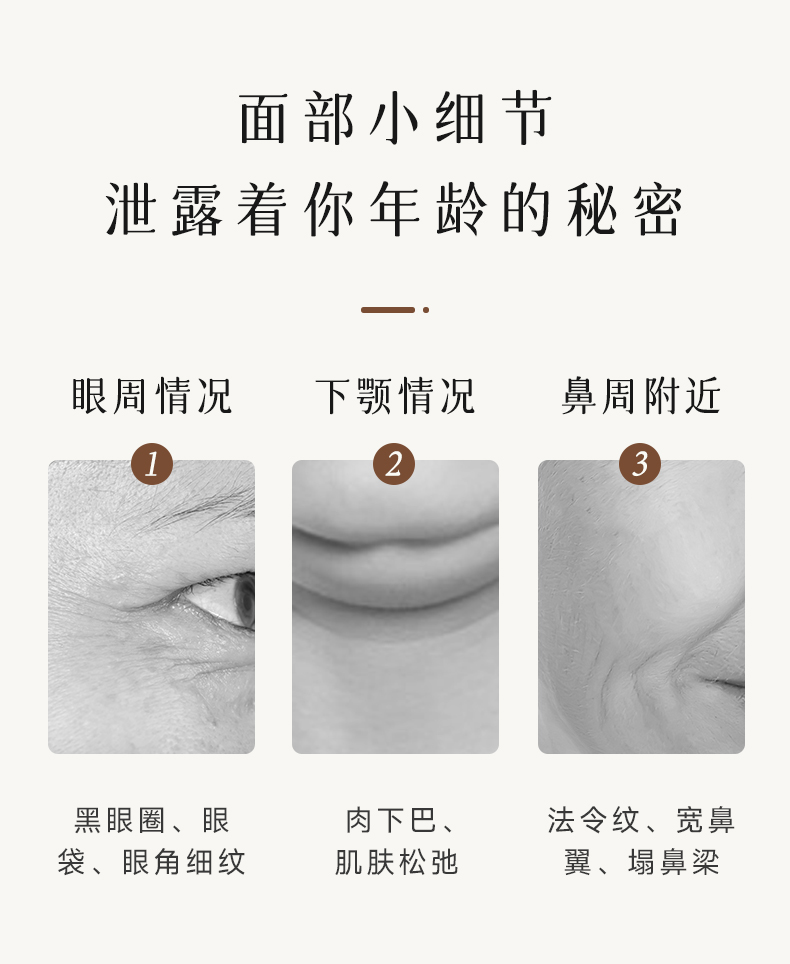 面部小细节
泄露着你年龄的秘密

眼周情况

1

黑眼圈、眼袋、眼角细纹

下颚情况

2

肉下巴、肌肤松弛

鼻周附近

3

法令纹、宽鼻翼、塌鼻梁