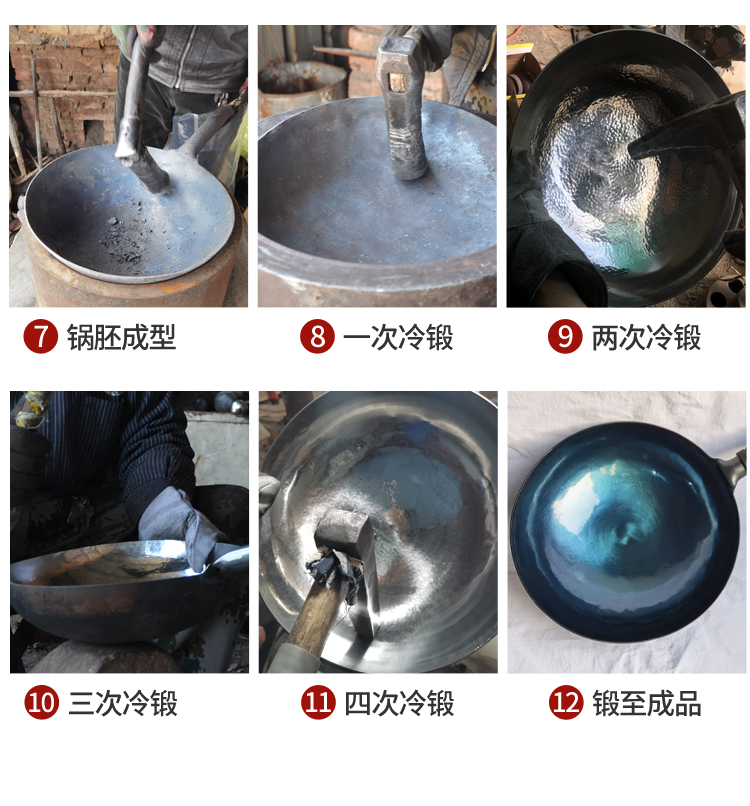 7 锅胚成型

8 一次冷锻

9 两次冷锻

10 三次冷锻

11 四次冷锻

12 锻至成品