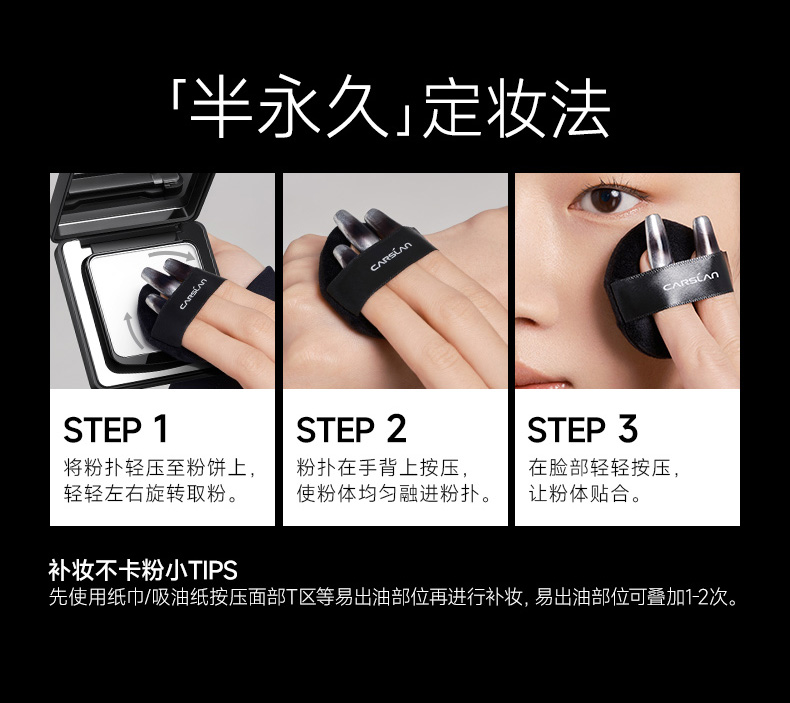 「半永久」定妆法

CARSLAN

CARSLAN

CARSLAN

STEP 1
将粉扑轻压至粉饼上，轻轻左右旋转取粉。

STEP 2
粉扑在手背上按压，使粉体均匀融进粉扑。

STEP 3
在脸部轻轻按压，让粉体贴合。

补妆不卡粉小TIPS
先使用纸巾/吸油纸按压面部T区等易出油部位再进行补妆，易出油部位可叠加1-2次。