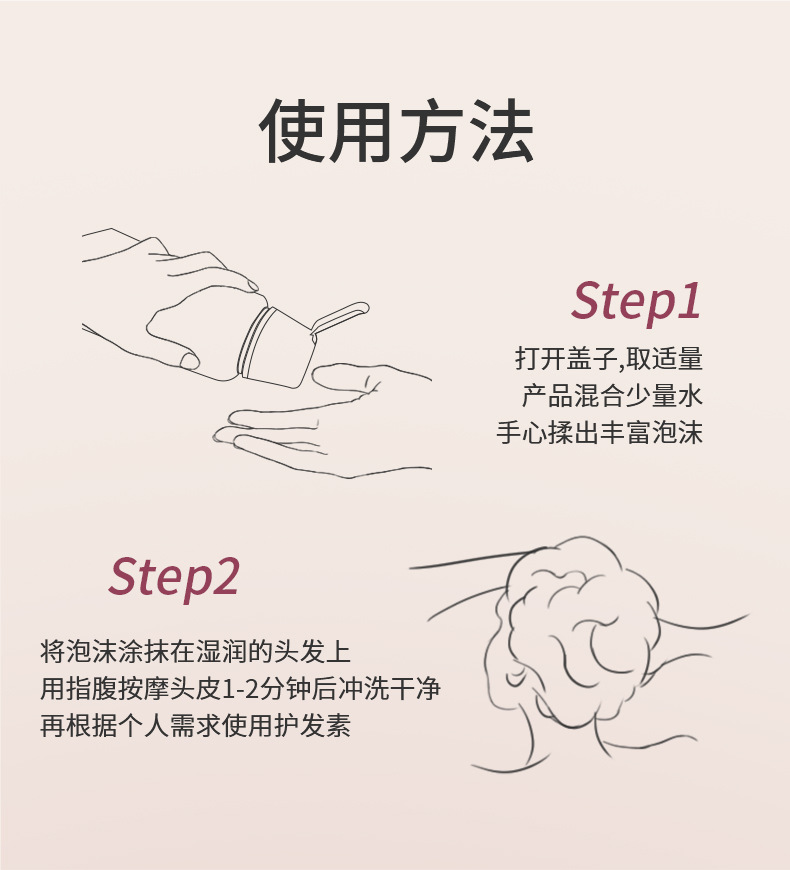 使用方法

Step1

打开盖子,取适量
产品混合少量水
手心揉出丰富泡沫

Step2

将泡沫涂抹在湿润的头发上
用指腹按摩头皮1-2分钟后冲洗干净
再根据个人需求使用护发素