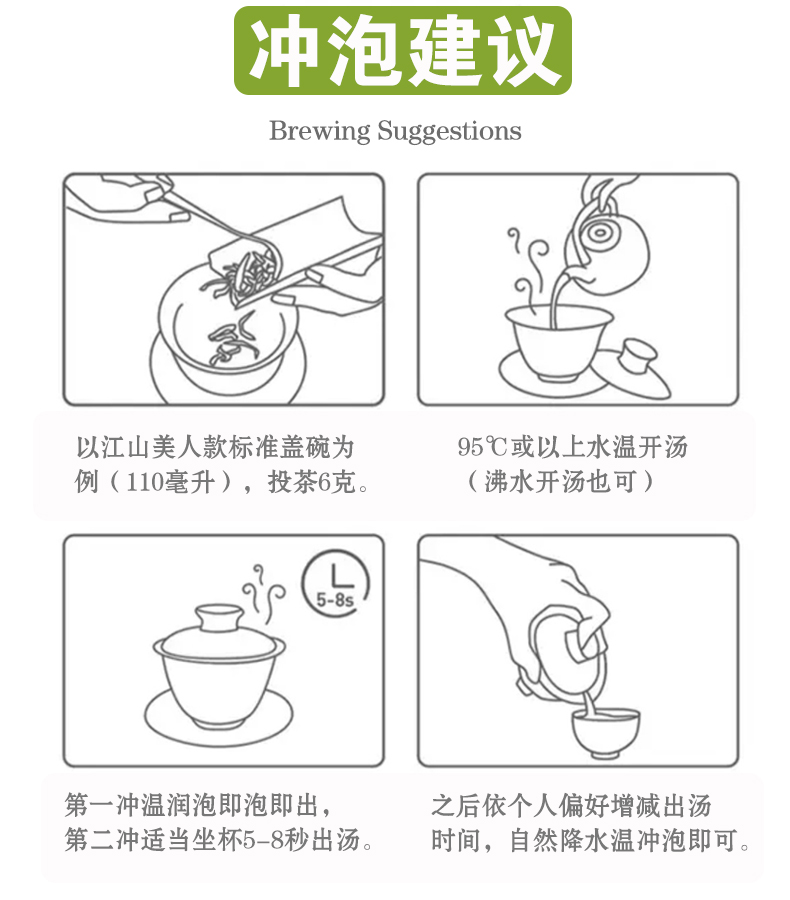 冲泡建议

Brewing Suggestions

以江山美人款标准盖碗为例（110毫升），投茶6克。

95℃或以上水温开汤（沸水开汤也可）

5-8s

第一冲温润泡即泡即出，第二冲适当坐杯5-8秒出汤。

之后依个人偏好增减出汤时间，自然降水温冲泡即可。