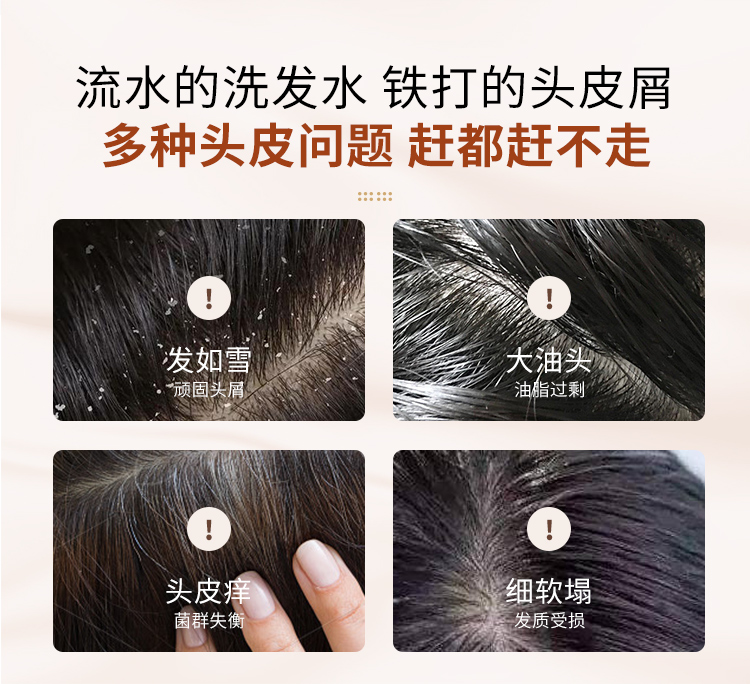 流水的洗发水 铁打的头皮屑
多种头皮问题 赶都赶不走

!
发如雪
顽固头屑

!
大油头
油脂过剩

!
头皮痒
菌群失衡

!
细软塌
发质受损