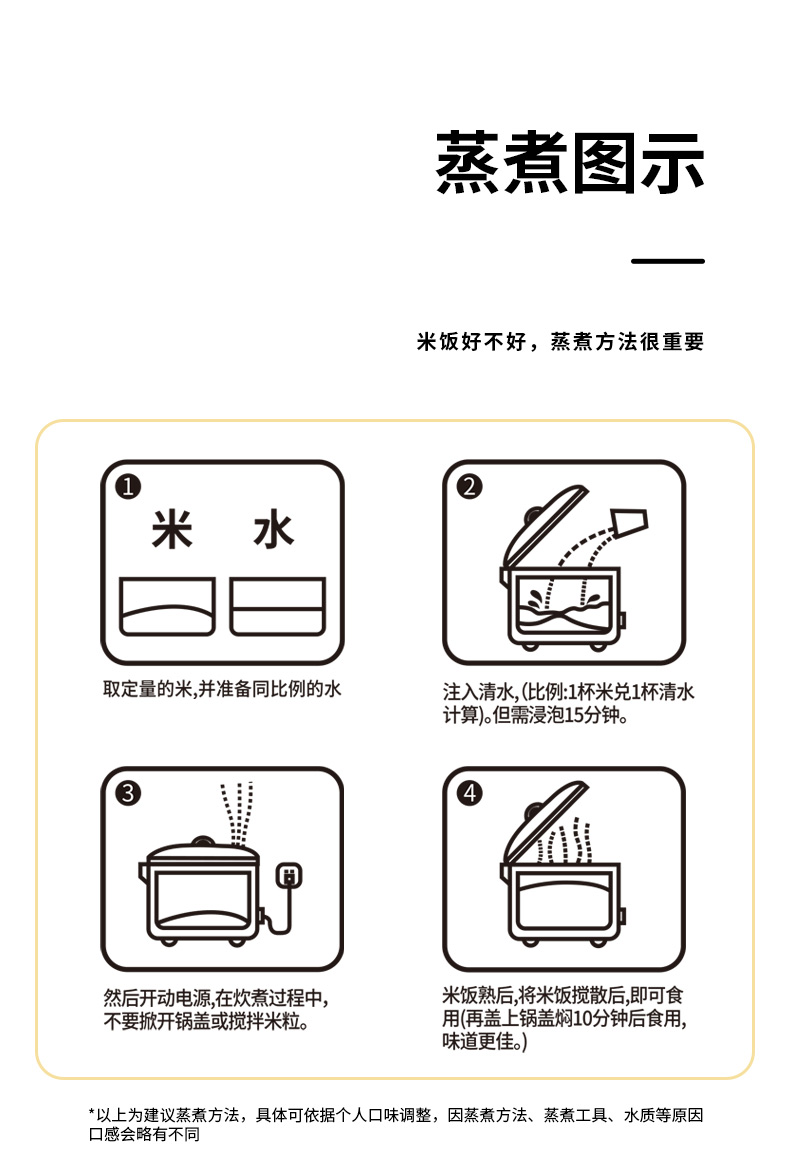 蒸煮图示

米饭好不好，蒸煮方法很重要

1
米 水

取定量的米,并准备同比例的水

2

注入清水,(比例:1杯米兑1杯清水计算)。但需浸泡15分钟。

3

然后开动电源,在炊煮过程中,不要掀开锅盖或搅拌米粒。

4

米饭熟后,将米饭搅散后,即可食用(再盖上锅盖焖10分钟后食用,味道更佳。)

*以上为建议蒸煮方法，具体可依据个人口味调整，因蒸煮方法、蒸煮工具、水质等原因口感会略有不同