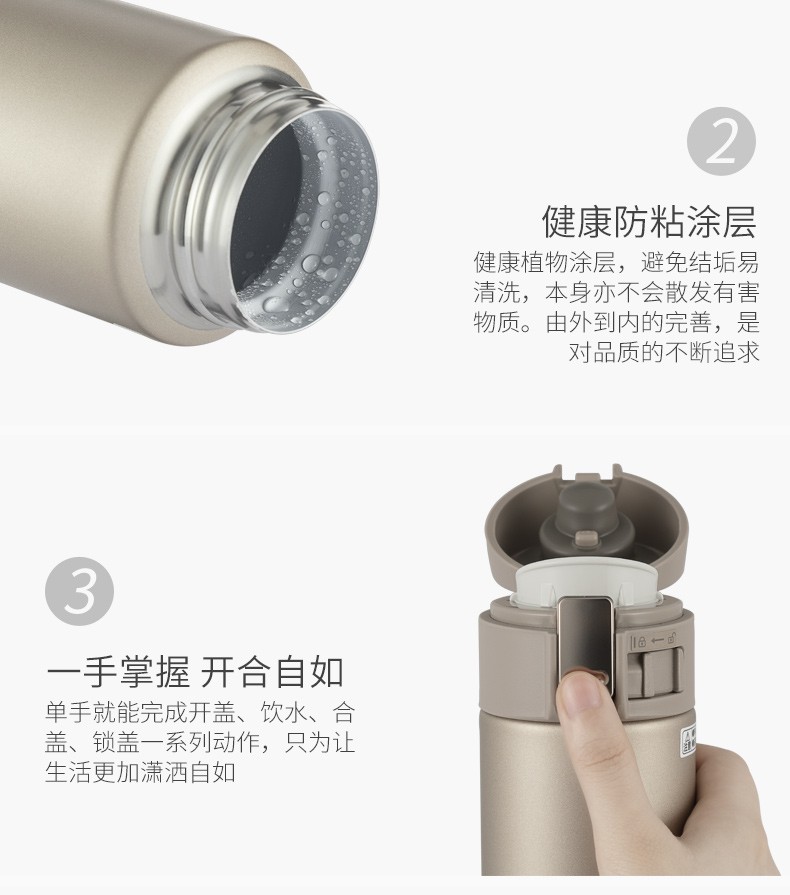 2

健康防粘涂层

健康植物涂层，避免结垢易清洗，本身亦不会散发有害物质。由外到内的完善，是对品质的不断追求

3

一手掌握 开合自如

单手就能完成开盖、饮水、合盖、锁盖一系列动作，只为让生活更加潇洒自如