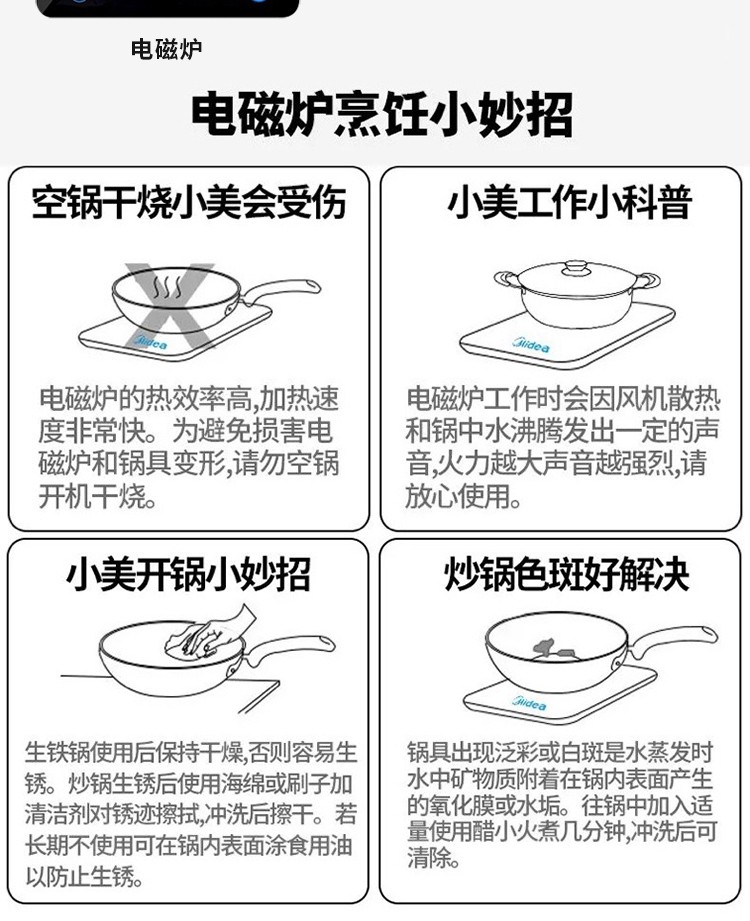 电磁炉

电磁炉烹饪小妙招

空锅干烧小美会受伤

Midea

电磁炉的热效率高,加热速度非常快。为避免损害电磁炉和锅具变形,请勿空锅开机干烧。

小美工作小科普

Midea

电磁炉工作时会因风机散热和锅中水沸腾发出一定的声音,火力越大声音越强烈,请放心使用。

小美开锅小妙招

生铁锅使用后保持干燥,否则容易生锈。炒锅生锈后使用海绵或刷子加清洁剂对锈迹擦拭,冲洗后擦干。若长期不使用可在锅内表面涂食用油以防止生锈。

炒锅色斑好解决

Midea

锅具出现泛彩或白斑是水蒸发时水中矿物质附着在锅内表面产生的氧化膜或水垢。往锅中加入适量使用醋小火煮几分钟,冲洗后可清除。