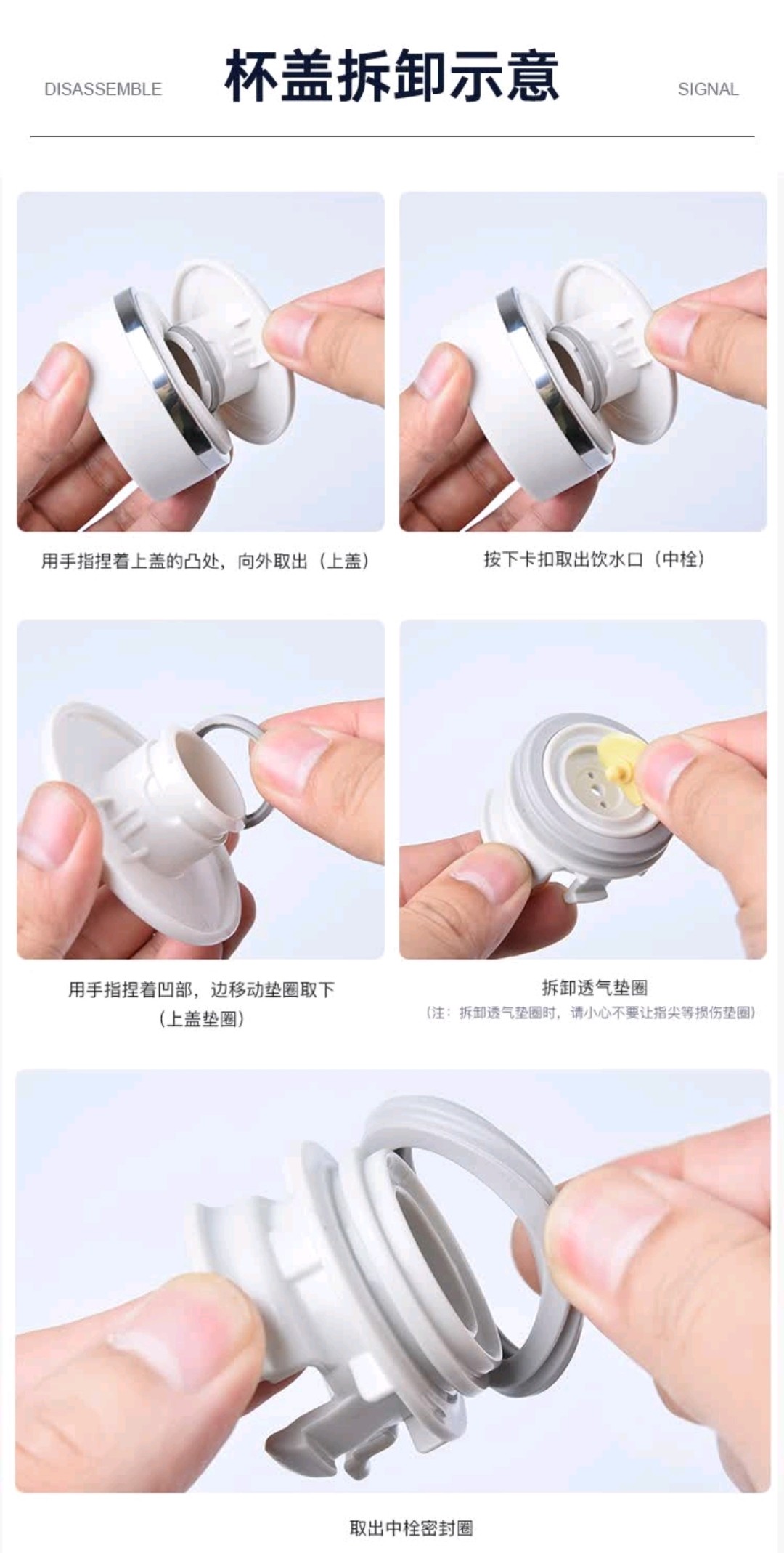 DISASSEMBLE 杯盖拆卸示意 SIGNAL

用手指捏着上盖的凸处，向外取出（上盖）

按下卡扣取出饮水口（中栓）

用手指捏着凹部，边移动垫圈取下（上盖垫圈）

拆卸透气垫圈
（注：拆卸透气垫圈时，请小心不要让指尖等损伤垫圈）

取出中栓密封圈