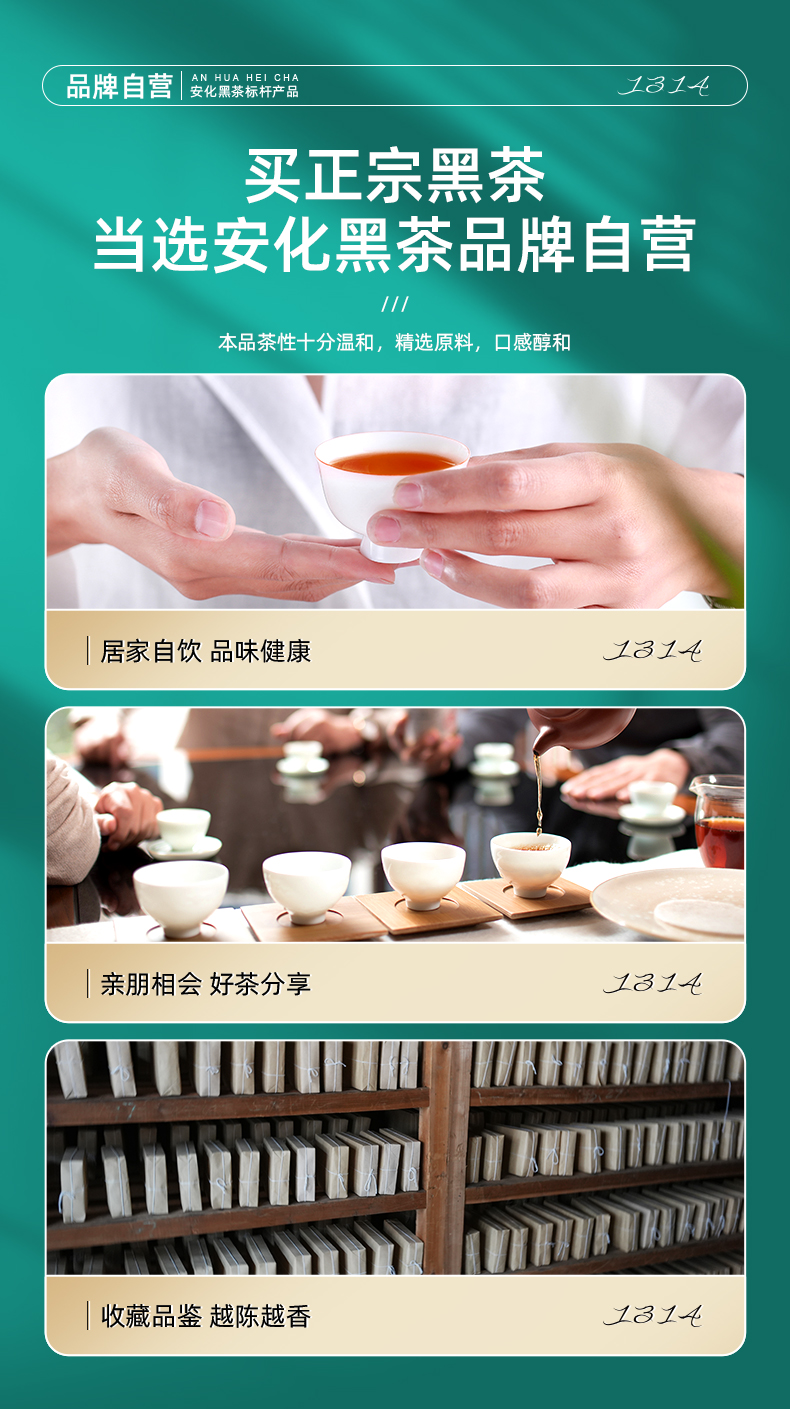 品牌自营 AN HUA HEI CHA 安化黑茶标杆产品 1314

买正宗黑茶
当选安化黑茶品牌自营

///

本品茶性十分温和，精选原料，口感醇和

居家自饮 品味健康 1314

亲朋相会 好茶分享 1314

收藏品鉴 越陈越香 1314