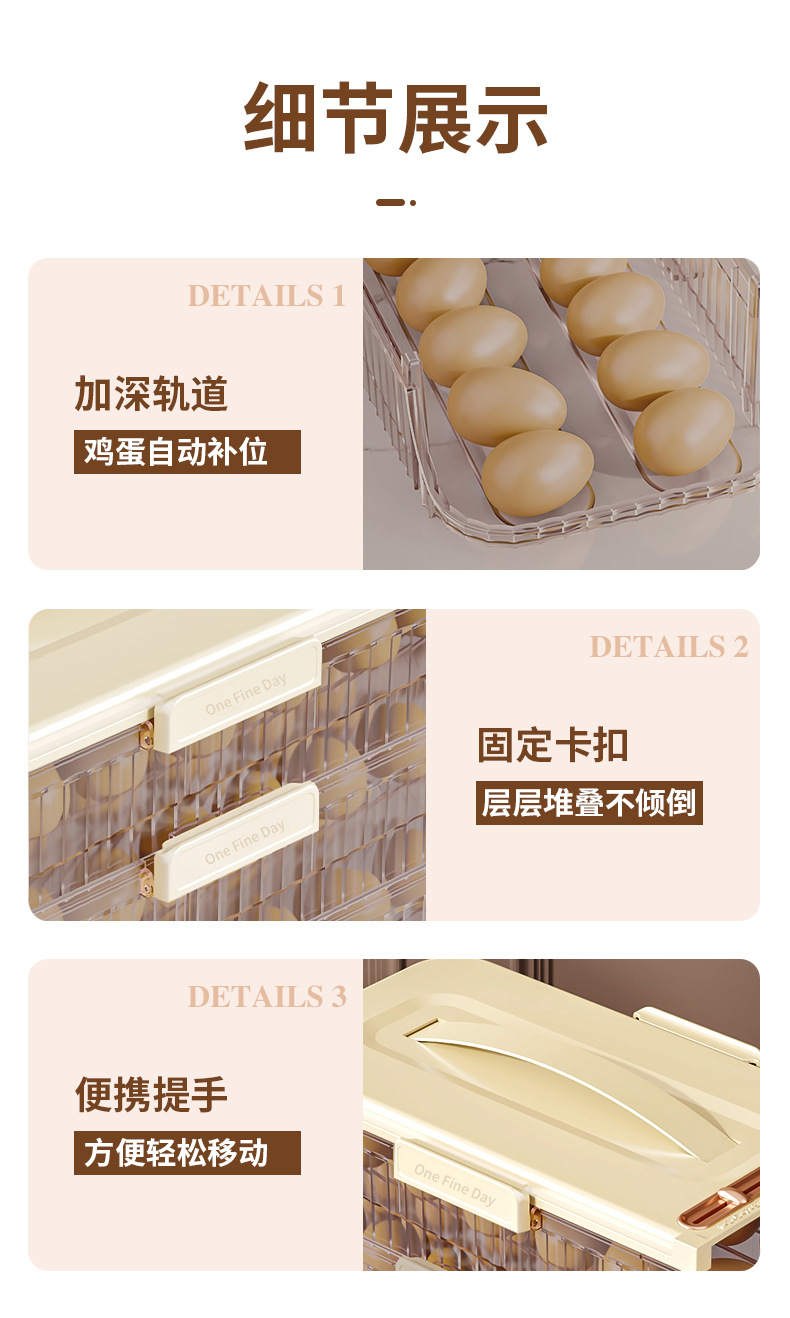 细节展示

DETAILS 1

加深轨道

鸡蛋自动补位

One Fine Day

One Fine Day

DETAILS 2

固定卡扣

层层堆叠不倾倒

DETAILS 3

便携提手

方便轻松移动

One Fine Day