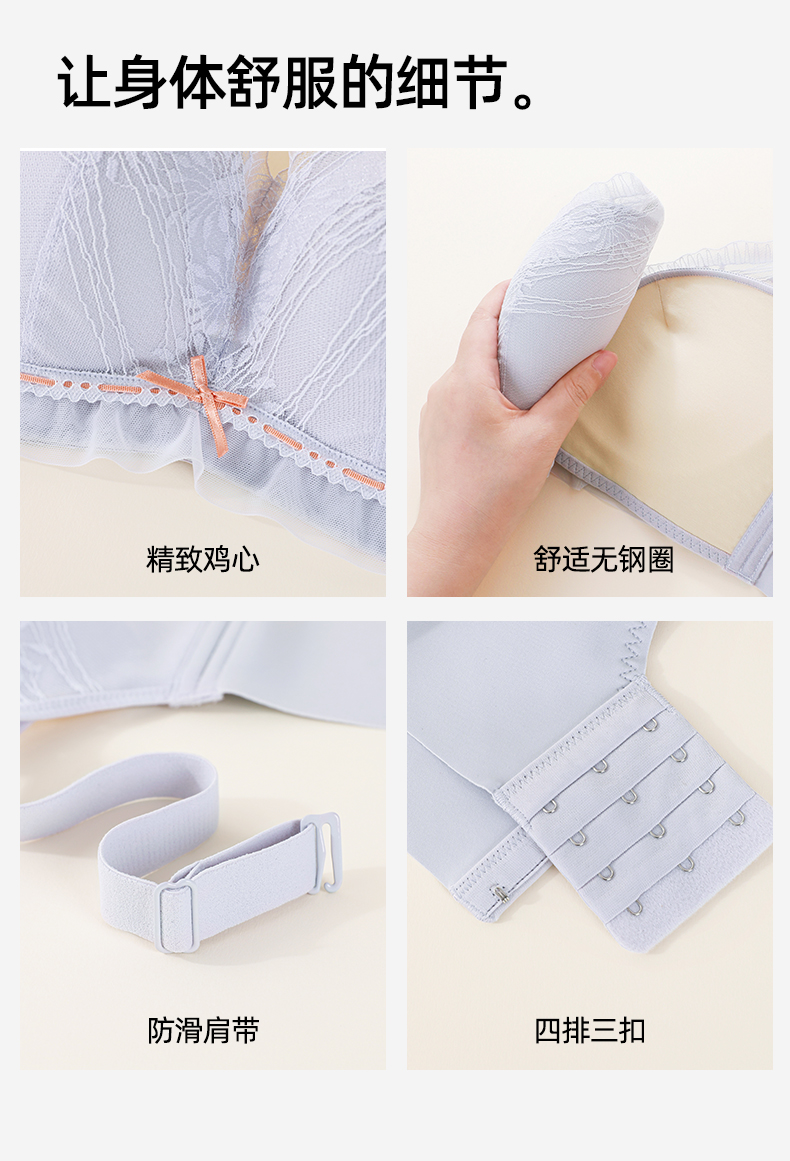 让身体舒服的细节。

精致鸡心

舒适无钢圈

防滑肩带

四排三扣