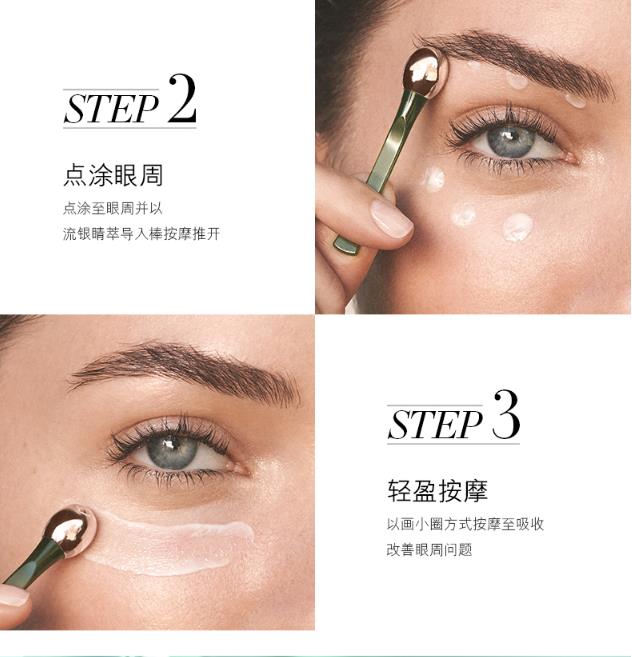 STEP 2

点涂眼周

点涂至眼周并以
流银睛萃导入棒按摩推开

STEP 3

轻盈按摩

以画小圈方式按摩至吸收
改善眼周问题