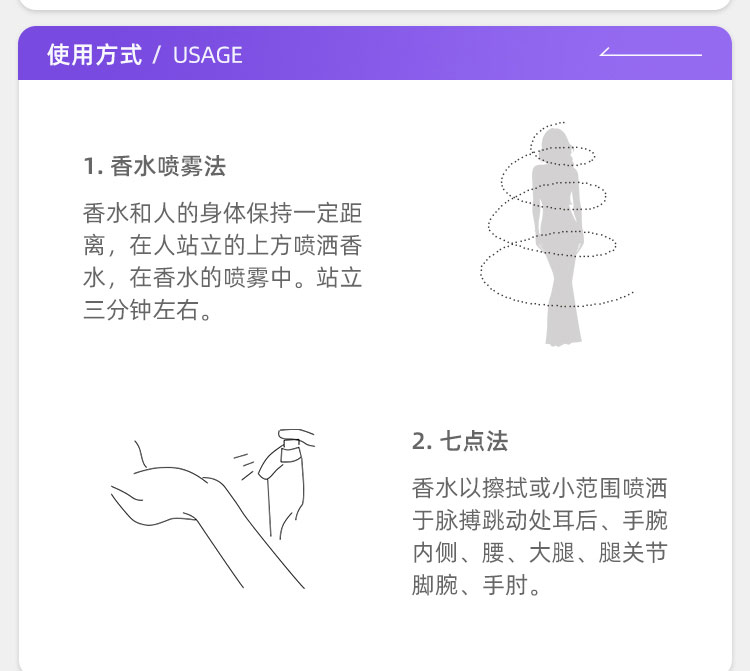 使用方式 / USAGE

1. 香水喷雾法

香水和人的身体保持一定距离，在人站立的上方喷洒香水，在香水的喷雾中。站立三分钟左右。

2. 七点法

香水以擦拭或小范围喷洒于脉搏跳动处耳后、手腕内侧、腰、大腿、腿关节脚腕、手肘。