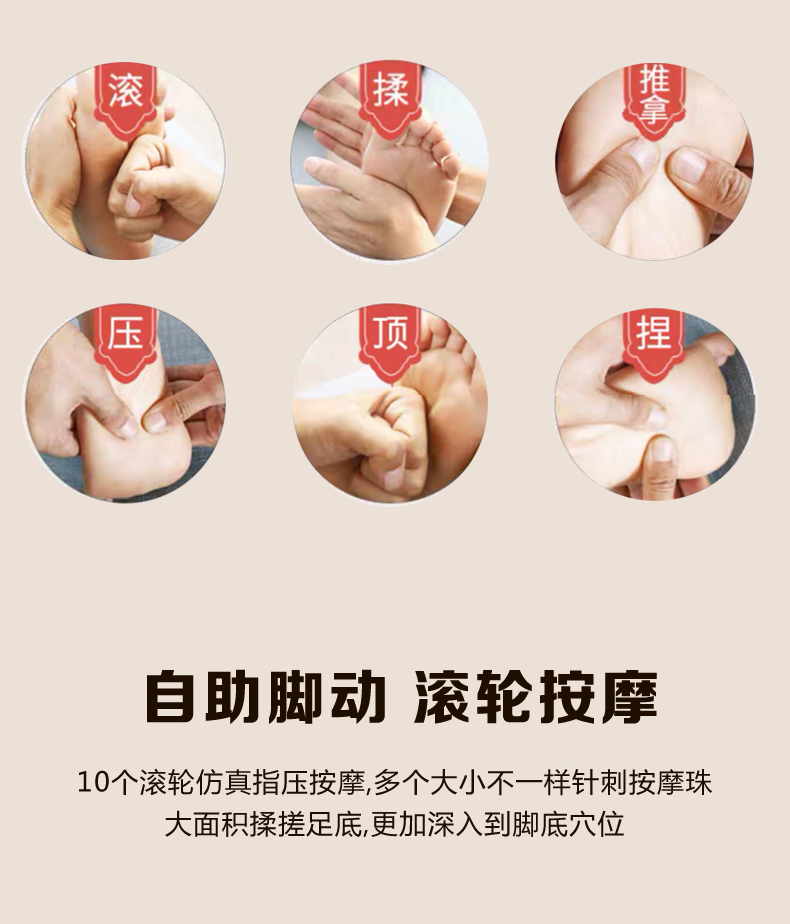 滚

揉

推拿

压

顶

捏

自助脚动 滚轮按摩

10个滚轮仿真指压按摩,多个大小不一样针刺按摩珠
大面积揉搓足底,更加深入到脚底穴位