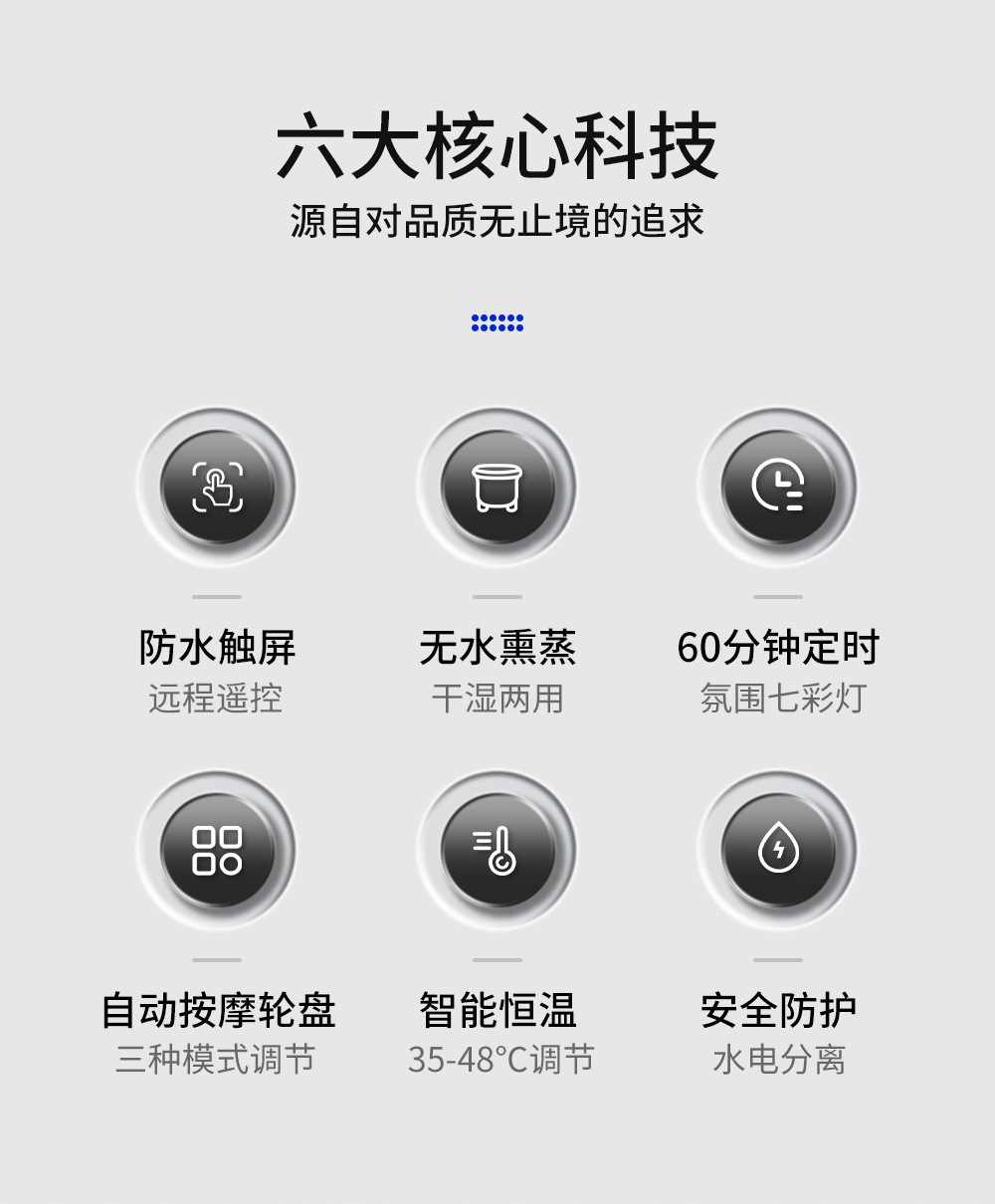 六大核心科技
源自对品质无止境的追求

防水触屏
远程遥控

无水熏蒸
干湿两用

60分钟定时
氛围七彩灯

自动按摩轮盘
三种模式调节

智能恒温
35-48°C调节

安全防护
水电分离