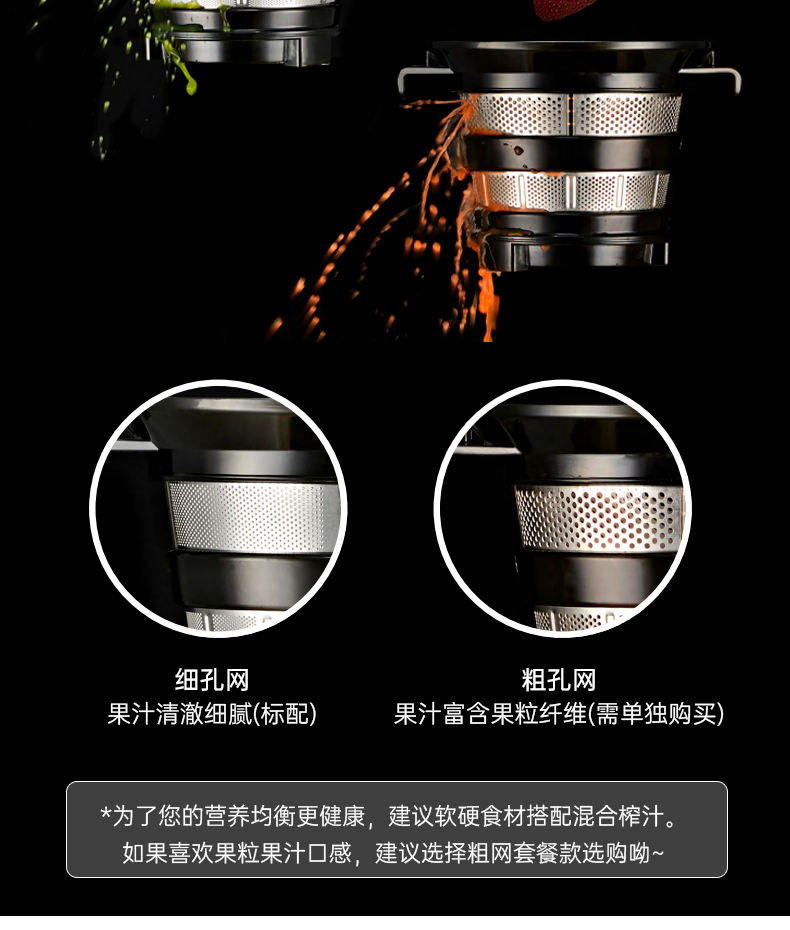 细孔网
果汁清澈细腻(标配)

粗孔网
果汁富含果粒纤维(需单独购买)

*为了您的营养均衡更健康，建议软硬食材搭配混合榨汁。
如果喜欢果粒果汁口感，建议选择粗网套餐款选购呦~