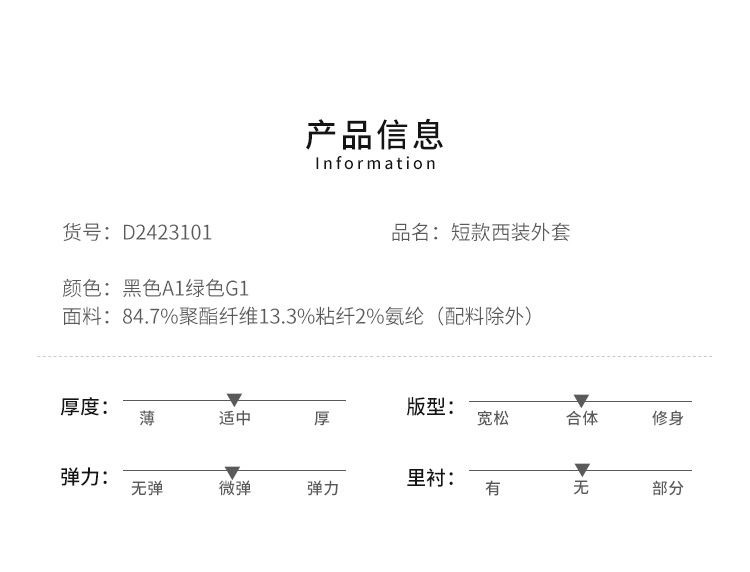 产品信息
Information

货号：D2423101

品名：短款西装外套

颜色：黑色A1绿色G1
面料：84.7%聚酯纤维13.3%粘纤2%氨纶（配料除外）

厚度：
薄 适中 厚

版型：
宽松 合体 修身

弹力：
无弹 微弹 弹力

里衬：
有 无 部分