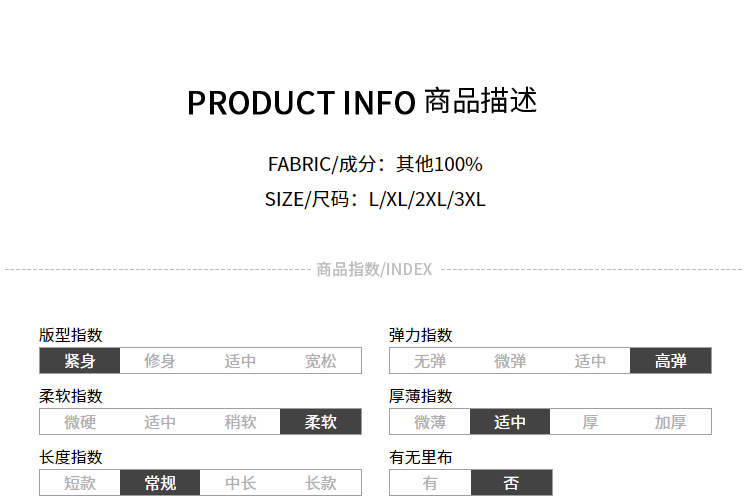 PRODUCT INFO 商品描述

FABRIC/成分：其他100%

SIZE/尺码：L/XL/2XL/3XL

商品指数/INDEX

版型指数

紧身 修身 适中 宽松

柔软指数

微硬 适中 稍软 柔软

长度指数

短款 常规 中长 长款

弹力指数

无弹 微弹 适中 高弹

厚薄指数

微薄 适中 厚 加厚

有无里布

有 否