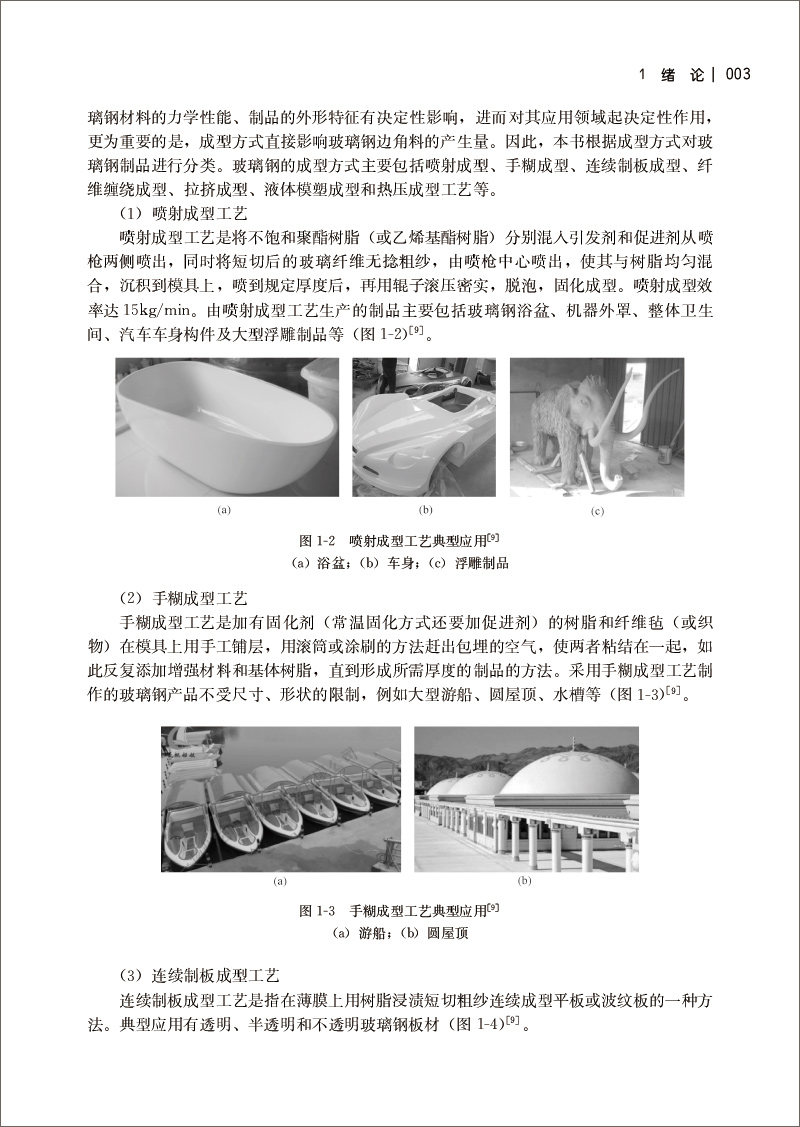 1 绪 论 | 003

璃钢材料的力学性能、制品的外形特征有决定性影响，进而对其应用领域起决定性作用，更为重要的是，成型方式直接影响玻璃钢边角料的产生量。因此，本书根据成型方式对玻璃钢制品进行分类。玻璃钢的成型方式主要包括喷射成型、手糊成型、连续制板成型、纤维缠绕成型、拉挤成型、液体模塑成型和热压成型工艺等。

（1）喷射成型工艺

喷射成型工艺是将不饱和聚酯树脂（或乙烯基酯树脂）分别混入引发剂和促进剂从喷枪两侧喷出，同时将短切后的玻璃纤维无捻粗纱，由喷枪中心喷出，使其与树脂均匀混合，沉积到模具上，喷到规定厚度后，再用辊子滚压密实，脱泡，固化成型。喷射成型效率达 15kg/min。由喷射成型工艺生产的制品主要包括玻璃钢浴盆、机器外罩、整体卫生间、汽车车身构件及大型浮雕制品等（图 1-2）$^{[9]}$。

(a)

(b)

(c)

图 1-2　喷射成型工艺典型应用$^{[9]}$
(a) 浴盆；(b) 车身；(c) 浮雕制品

（2）手糊成型工艺

手糊成型工艺是加有固化剂（常温固化方式还要加促进剂）的树脂和纤维毡（或织物）在模具上用手工铺层，用滚筒或涂刷的方法赶出包埋的空气，使两者粘结在一起，如此反复添加增强材料和基体树脂，直到形成所需厚度的制品的方法。采用手糊成型工艺制作的玻璃钢产品不受尺寸、形状的限制，例如大型游船、圆屋顶、水槽等（图 1-3）$^{[9]}$。

(a)

(b)

图 1-3　手糊成型工艺典型应用$^{[9]}$
(a) 游船；(b) 圆屋顶

（3）连续制板成型工艺

连续制板成型工艺是指在薄膜上用树脂浸渍短切粗纱连续成型平板或波纹板的一种方法。典型应用有透明、半透明和不透明玻璃钢板材（图 1-4）$^{[9]}$。