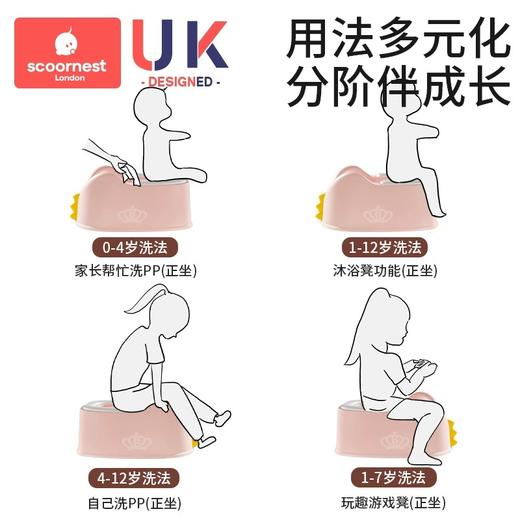 scoornest
London

UK
- DESIGNED -

用法多元化
分阶伴成长

0-4岁洗法
家长帮忙洗PP(正坐)

1-12岁洗法
沐浴凳功能(正坐)

4-12岁洗法
自己洗PP(正坐)

1-7岁洗法
玩趣游戏凳(正坐)