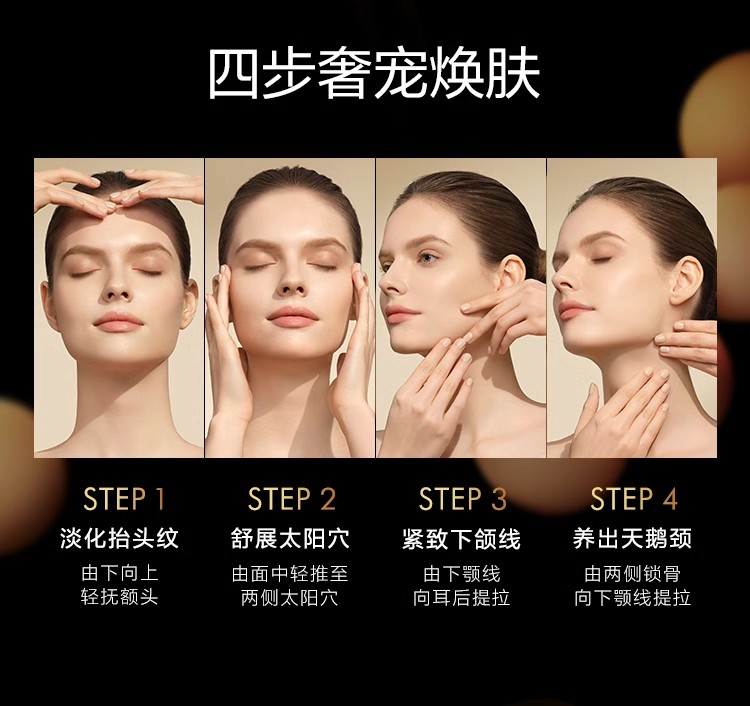 四步奢宠焕肤

STEP 1
淡化抬头纹
由下向上
轻抚额头

STEP 2
舒展太阳穴
由面中轻推至
两侧太阳穴

STEP 3
紧致下颌线
由下颚线
向耳后提拉

STEP 4
养出天鹅颈
由两侧锁骨
向下颚线提拉