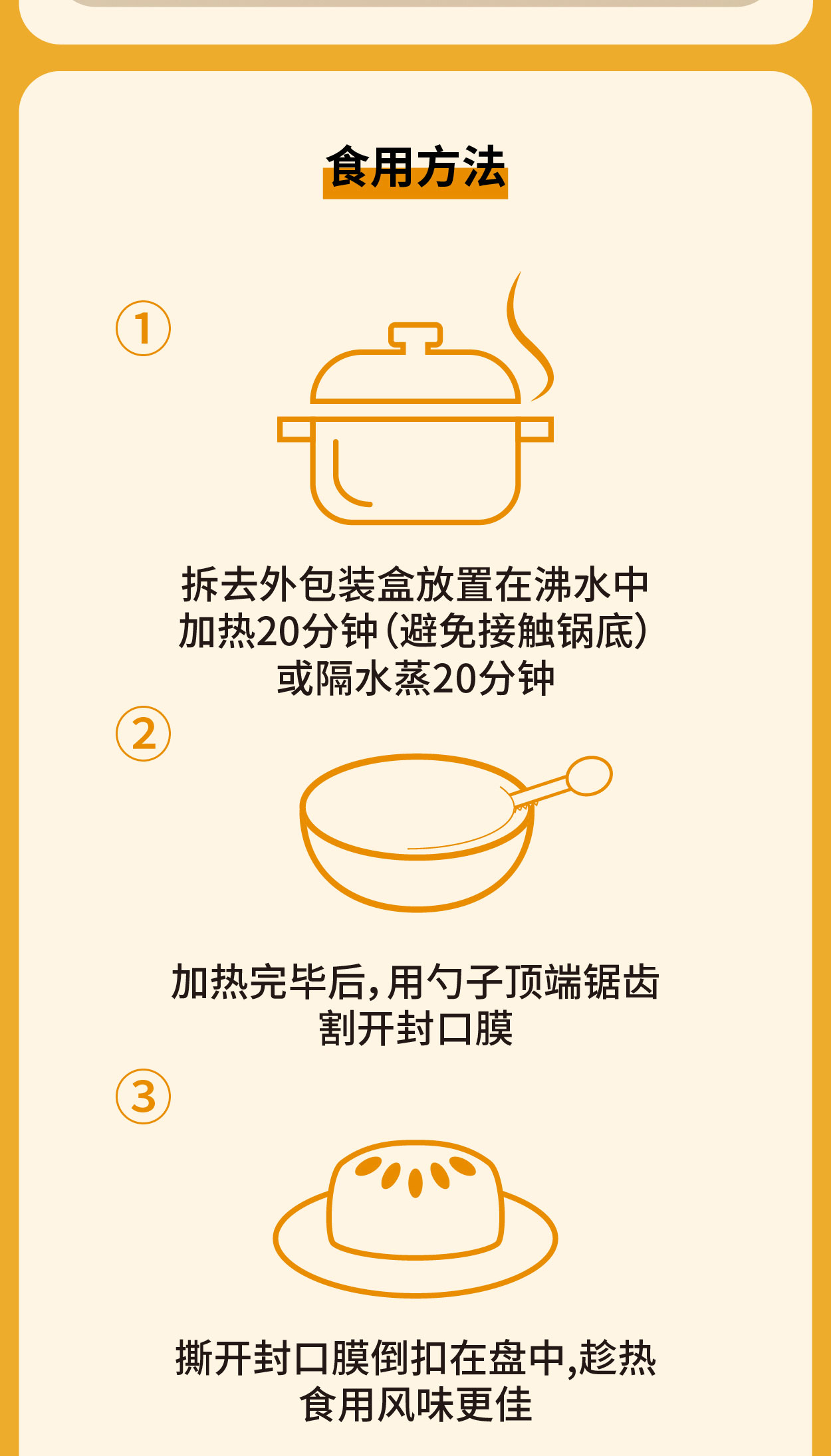 食用方法

①

拆去外包装盒放置在沸水中加热20分钟（避免接触锅底）或隔水蒸20分钟

②

加热完毕后，用勺子顶端锯齿割开封口膜

③

撕开封口膜倒扣在盘中，趁热食用风味更佳