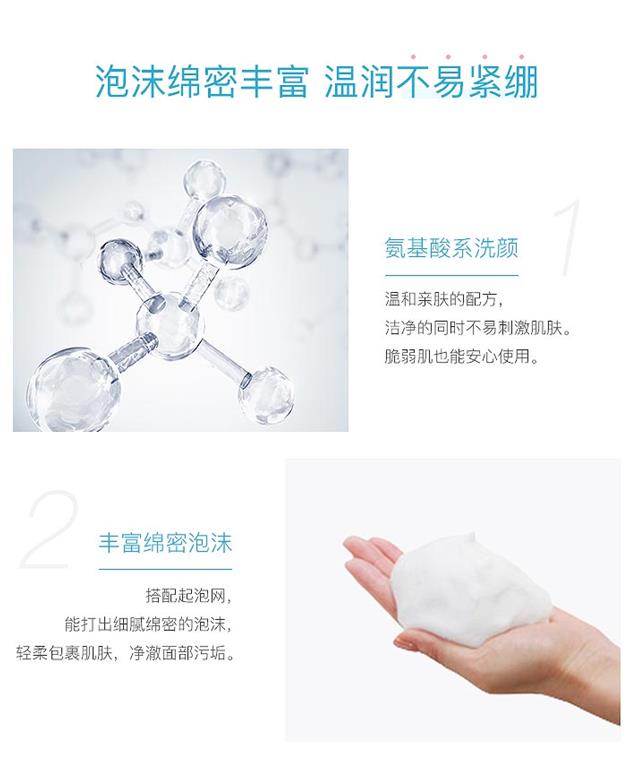 泡沫绵密丰富 温润不易紧绷

1

氨基酸系洗颜

温和亲肤的配方，
洁净的同时不易刺激肌肤。
脆弱肌也能安心使用。

2

丰富绵密泡沫

搭配起泡网，
能打出细腻绵密的泡沫，
轻柔包裹肌肤，净澈面部污垢。