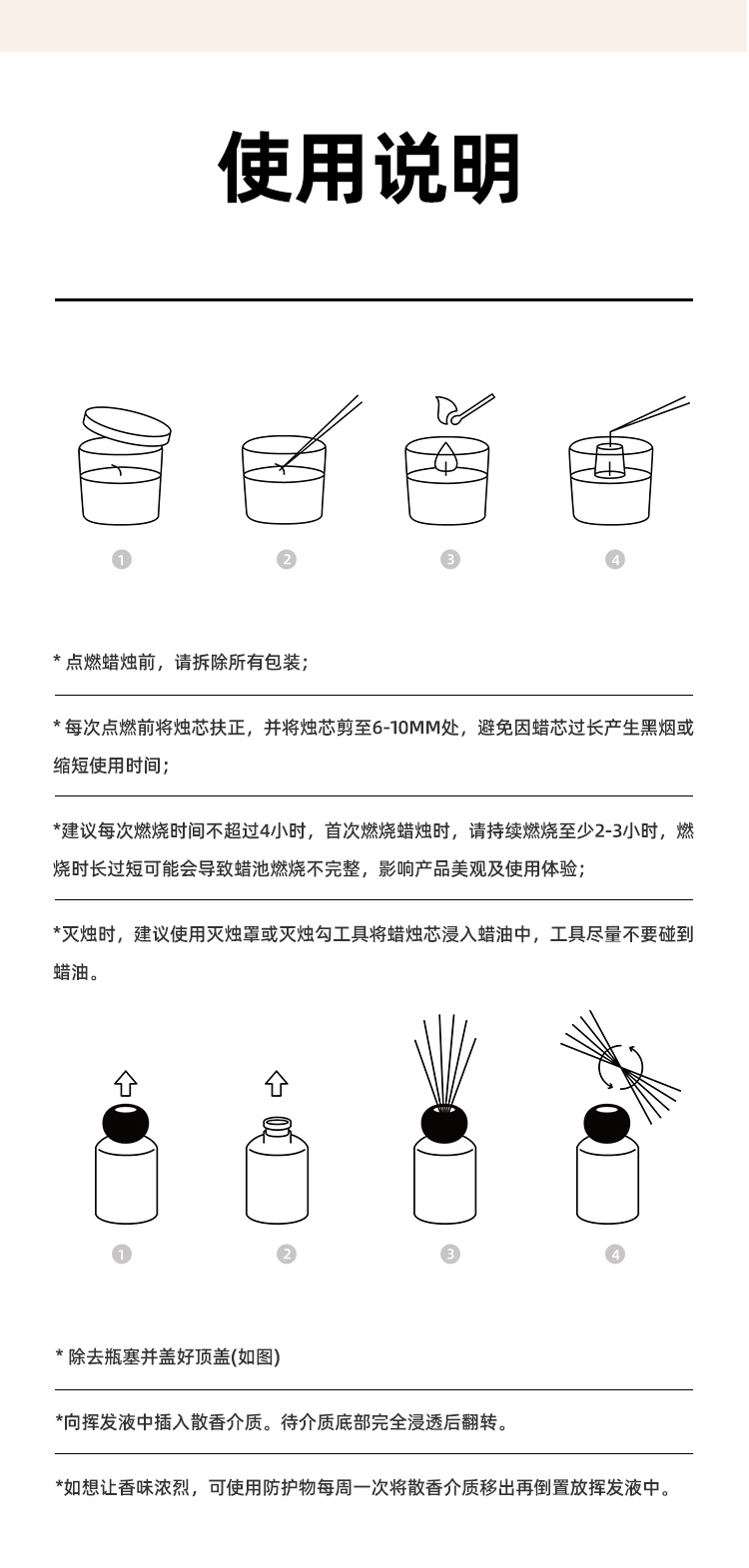 使用说明

1 2 3 4

* 点燃蜡烛前，请拆除所有包装；

* 每次点燃前将烛芯扶正，并将烛芯剪至6-10MM处，避免因蜡芯过长产生黑烟或缩短使用时间；

*建议每次燃烧时间不超过4小时，首次燃烧蜡烛时，请持续燃烧至少2-3小时，燃烧时长过短可能会导致蜡池燃烧不完整，影响产品美观及使用体验；

*灭烛时，建议使用灭烛罩或灭烛勾工具将蜡烛芯浸入蜡油中，工具尽量不要碰到蜡油。

1 2 3 4

* 除去瓶塞并盖好顶盖(如图)

*向挥发液中插入散香介质。待介质底部完全浸透后翻转。

*如想让香味浓烈，可使用防护物每周一次将散香介质移出再倒置放挥发液中。