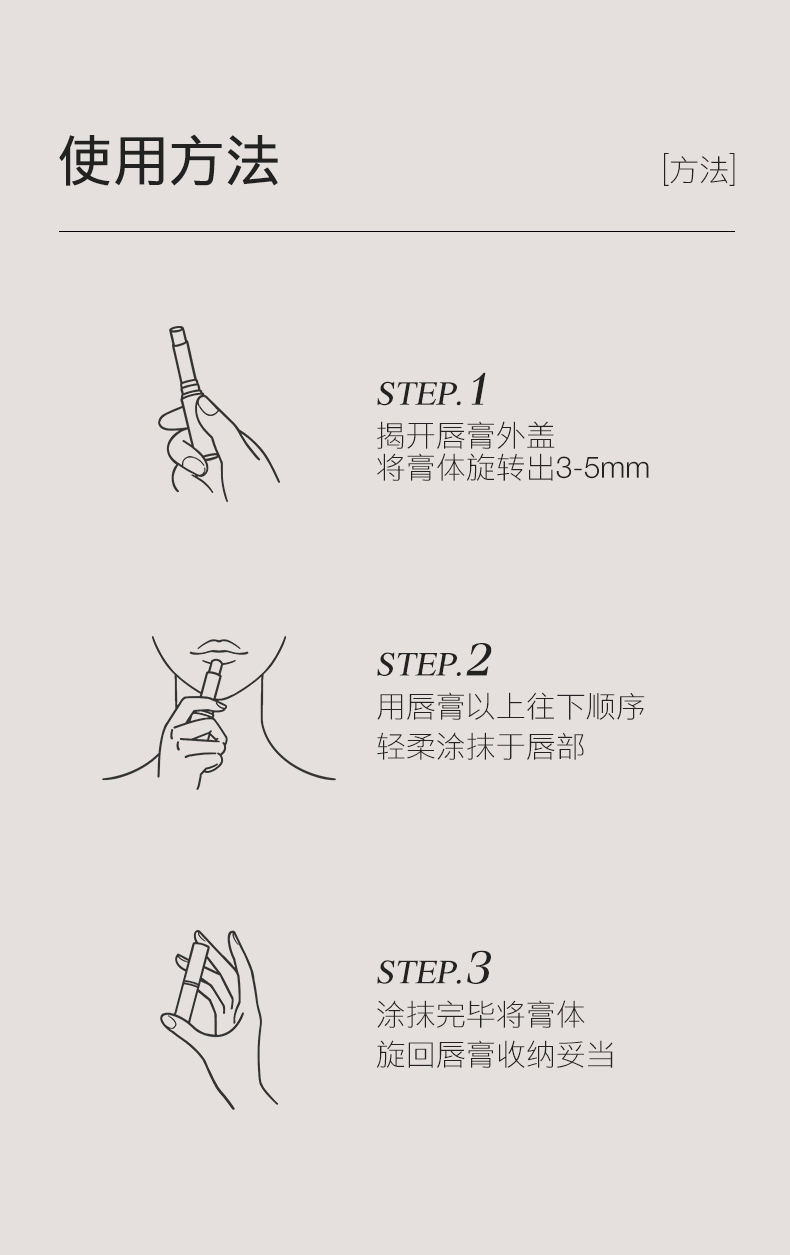 使用方法

[方法]

STEP.1
揭开唇膏外盖
将膏体旋转出3-5mm

STEP.2
用唇膏以上往下顺序
轻柔涂抹于唇部

STEP.3
涂抹完毕将膏体
旋回唇膏收纳妥当