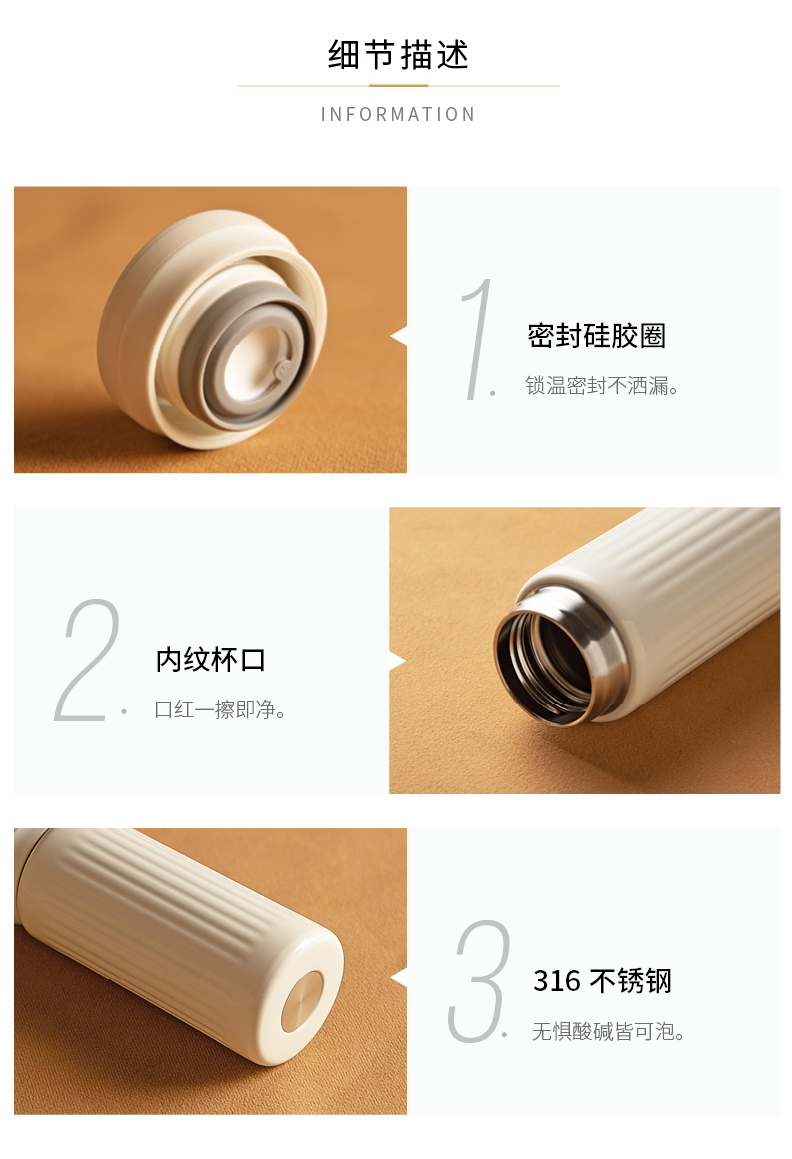 细节描述

INFORMATION

1.

密封硅胶圈

锁温密封不洒漏。

2.

内纹杯口

口红一擦即净。

3.

316 不锈钢

无惧酸碱皆可泡。